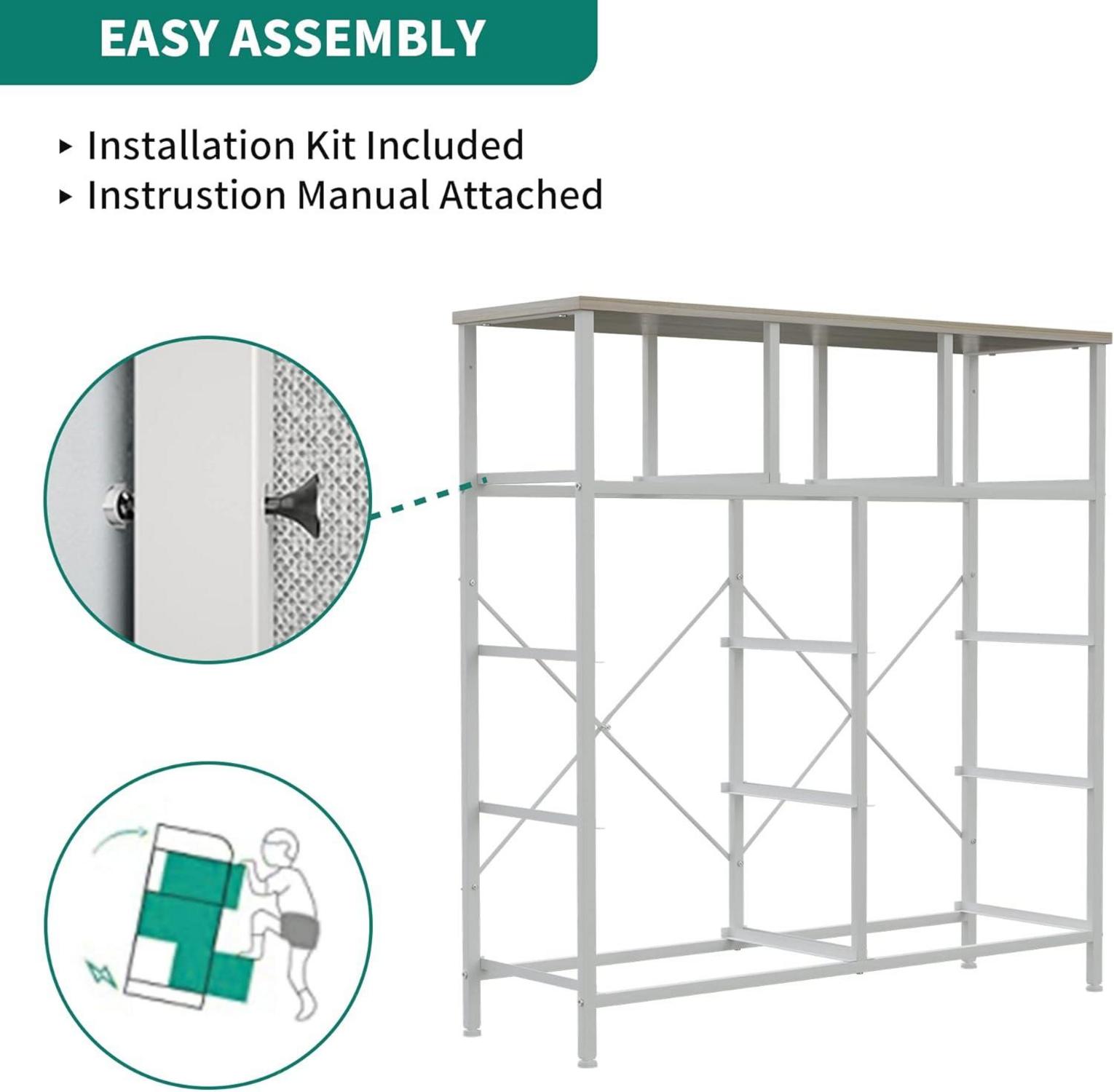 EASY ASSEMBLY

▸ Installation Kit Included
▸ Instrustion Manual Attached