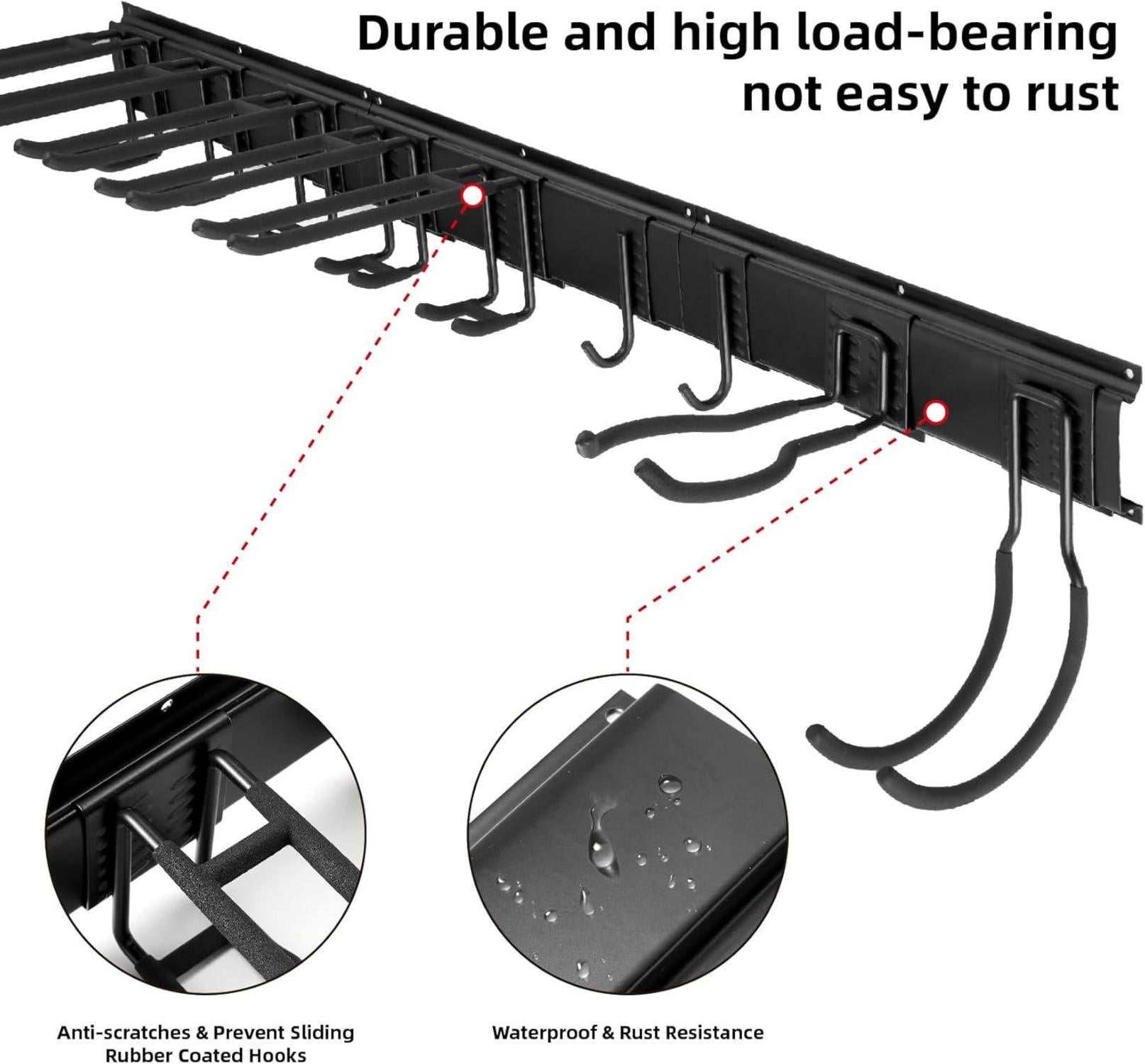 Durable and high load-bearing
not easy to rust

Anti-scratches & Prevent Sliding
Rubber Coated Hooks

Waterproof & Rust Resistance