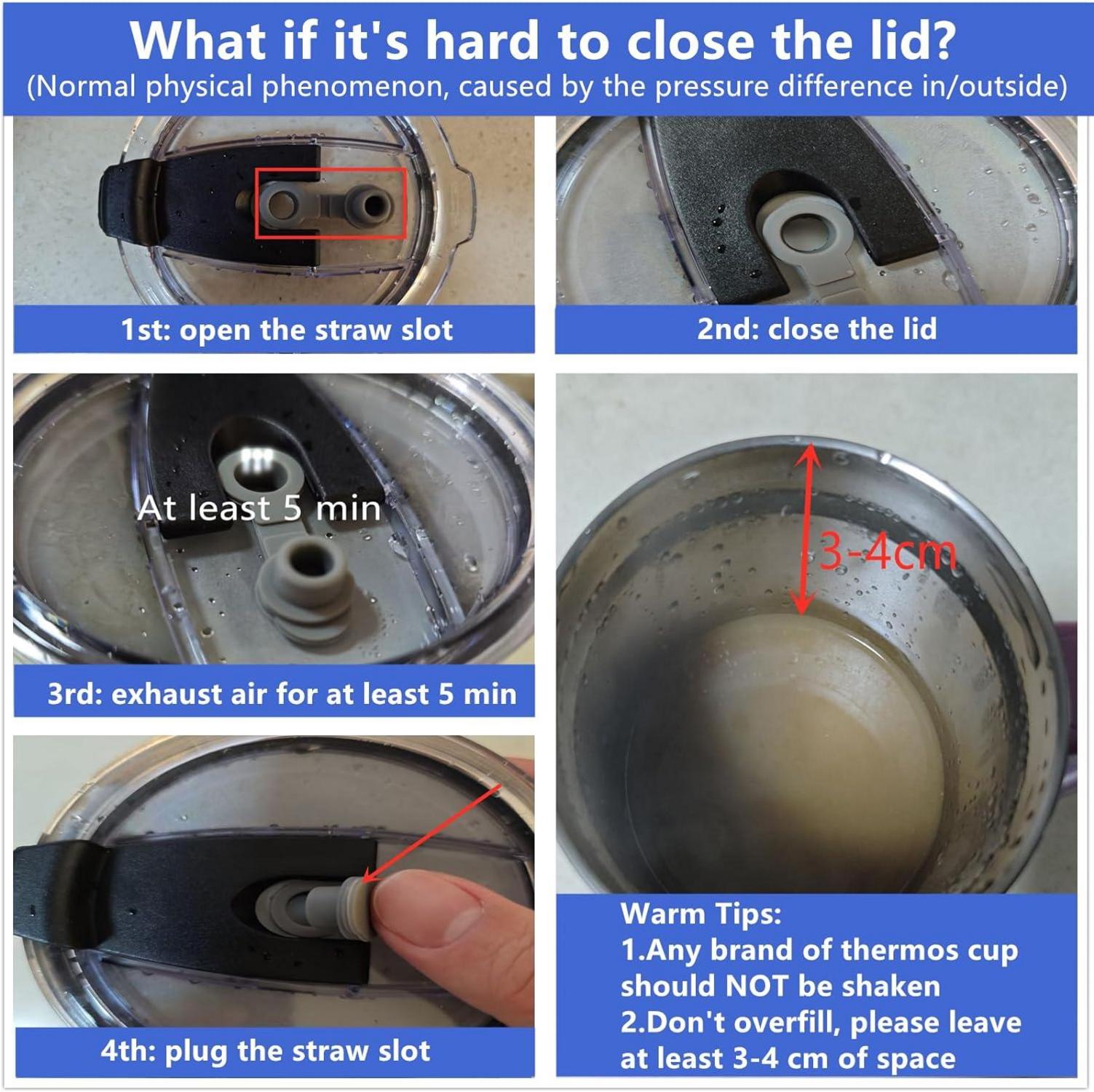 What if it's hard to close the lid?
(Normal physical phenomenon, caused by the pressure difference in/outside)

1st: open the straw slot

2nd: close the lid

At least 5 min

3rd: exhaust air for at least 5 min

3-4cm

4th: plug the straw slot

Warm Tips:
1.Any brand of thermos cup should NOT be shaken
2.Don't overfill, please leave at least 3-4 cm of space