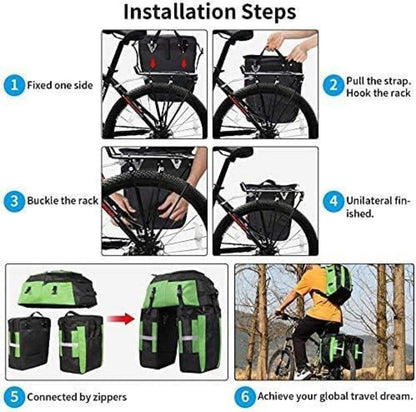 Installation Steps

1 Fixed one side

2 Pull the strap. Hook the rack

3 Buckle the rack

4 Unilateral finished.

5 Connected by zippers

6 Achieve your global travel dream.