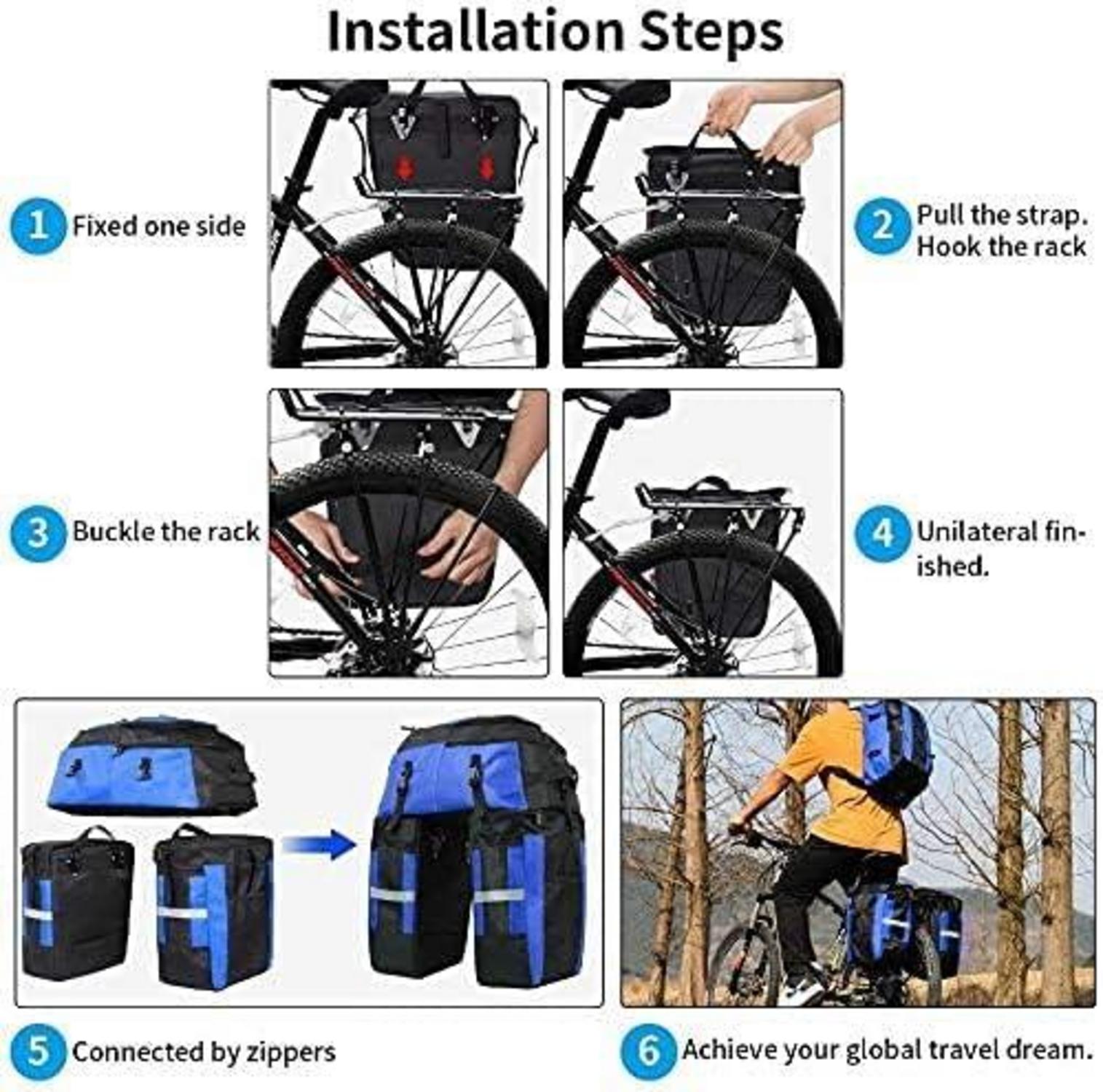 Installation Steps

1 Fixed one side

2 Pull the strap. Hook the rack

3 Buckle the rack

4 Unilateral finished.

5 Connected by zippers

6 Achieve your global travel dream.