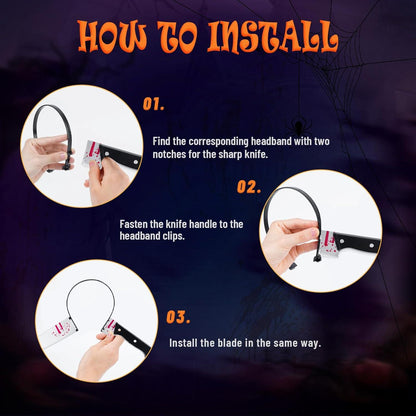 HOW TO INSTALL

01.

Find the corresponding headband with two notches for the sharp knife.

02.

Fasten the knife handle to the headband clips.

03.

Install the blade in the same way.