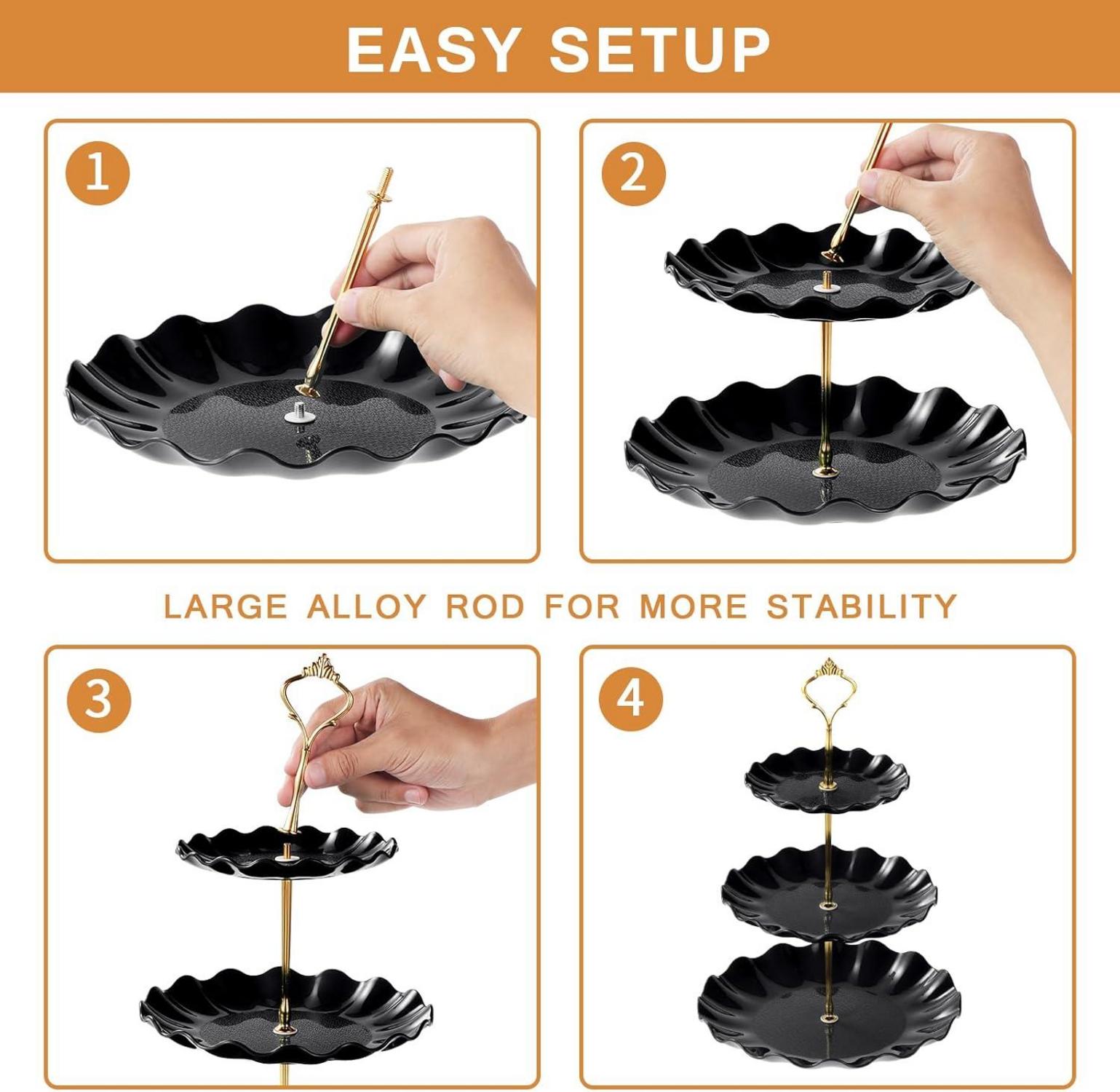 EASY SETUP

1

2

LARGE ALLOY ROD FOR MORE STABILITY

3

4