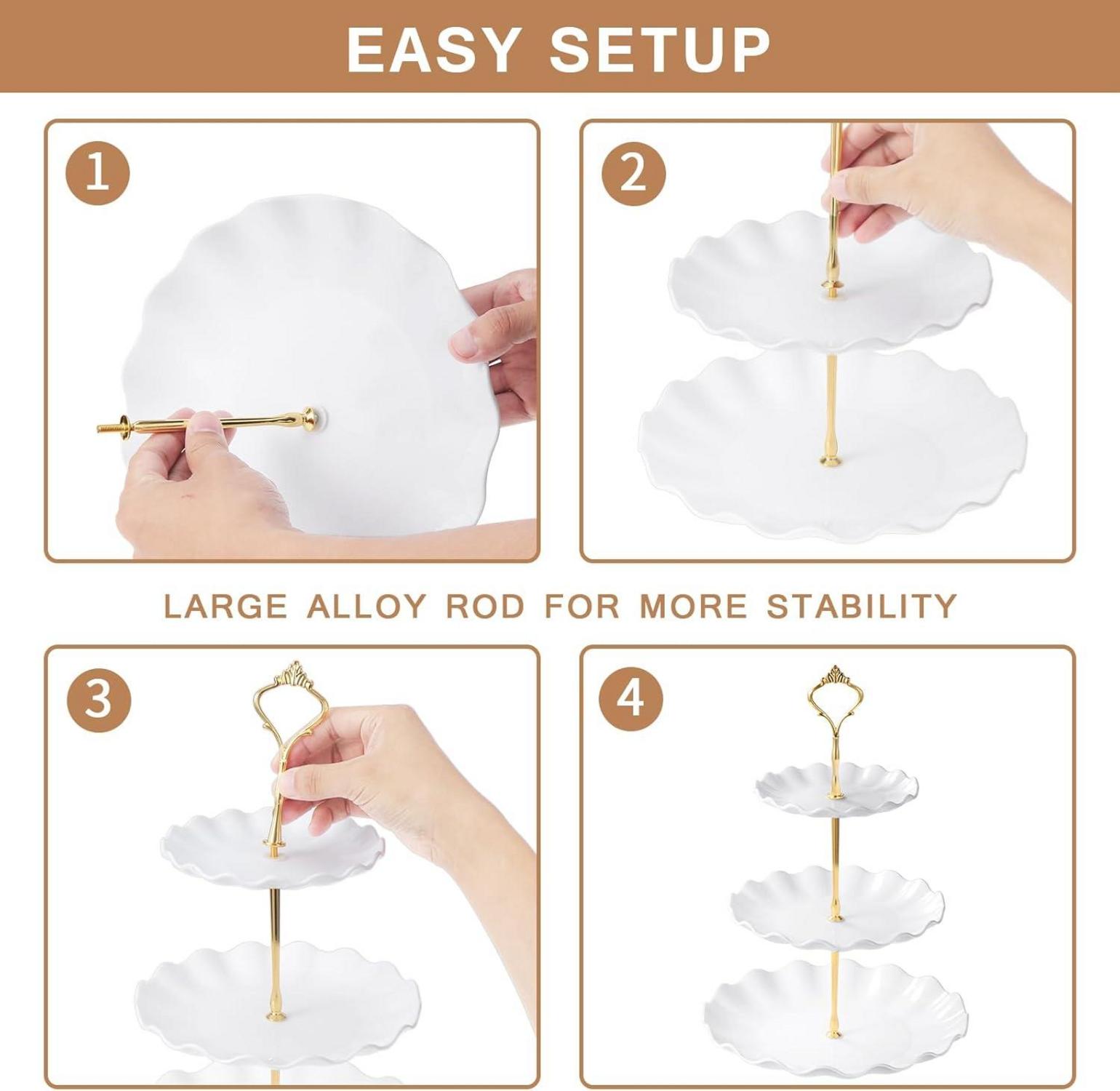 EASY SETUP

1

2

LARGE ALLOY ROD FOR MORE STABILITY

3

4