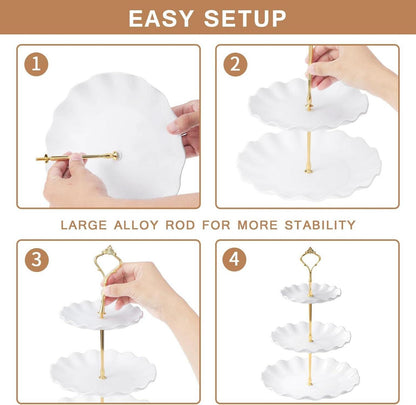 EASY SETUP

1

2

LARGE ALLOY ROD FOR MORE STABILITY

3

4