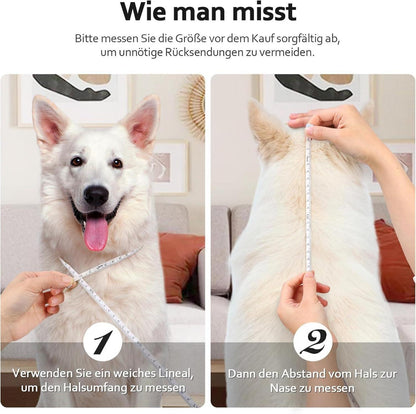 Wie man misst

Bitte messen Sie die Größe vor dem Kauf sorgfältig ab, um unnötige Rücksendungen zu vermeiden.

1

Verwenden Sie ein weiches Lineal, um den Halsumfang zu messen

2

Dann den Abstand vom Hals zur Nase zu messen