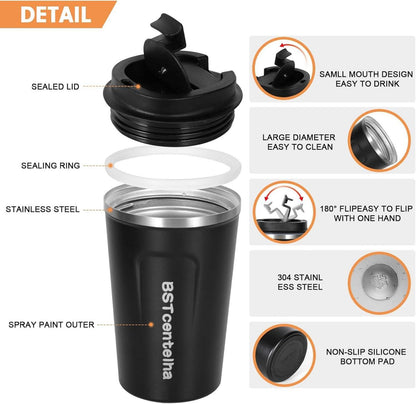 DETAIL

SEALED LID

SEALING RING

STAINLESS STEEL

SPRAY PAINT OUTER

BSTcentelha

SAMLL MOUTH DESIGN EASY TO DRINK

LARGE DIAMETER EASY TO CLEAN

180° FLIPEASY TO FLIP WITH ONE HAND

304 STAINL ESS STEEL

NON-SLIP SILICONE BOTTOM PAD