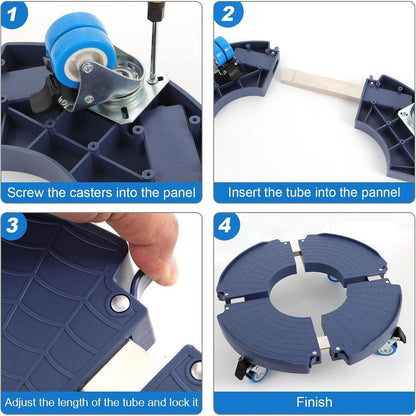 1

Screw the casters into the panel

2

Insert the tube into the pannel

3

Adjust the length of the tube and lock it

4

Finish