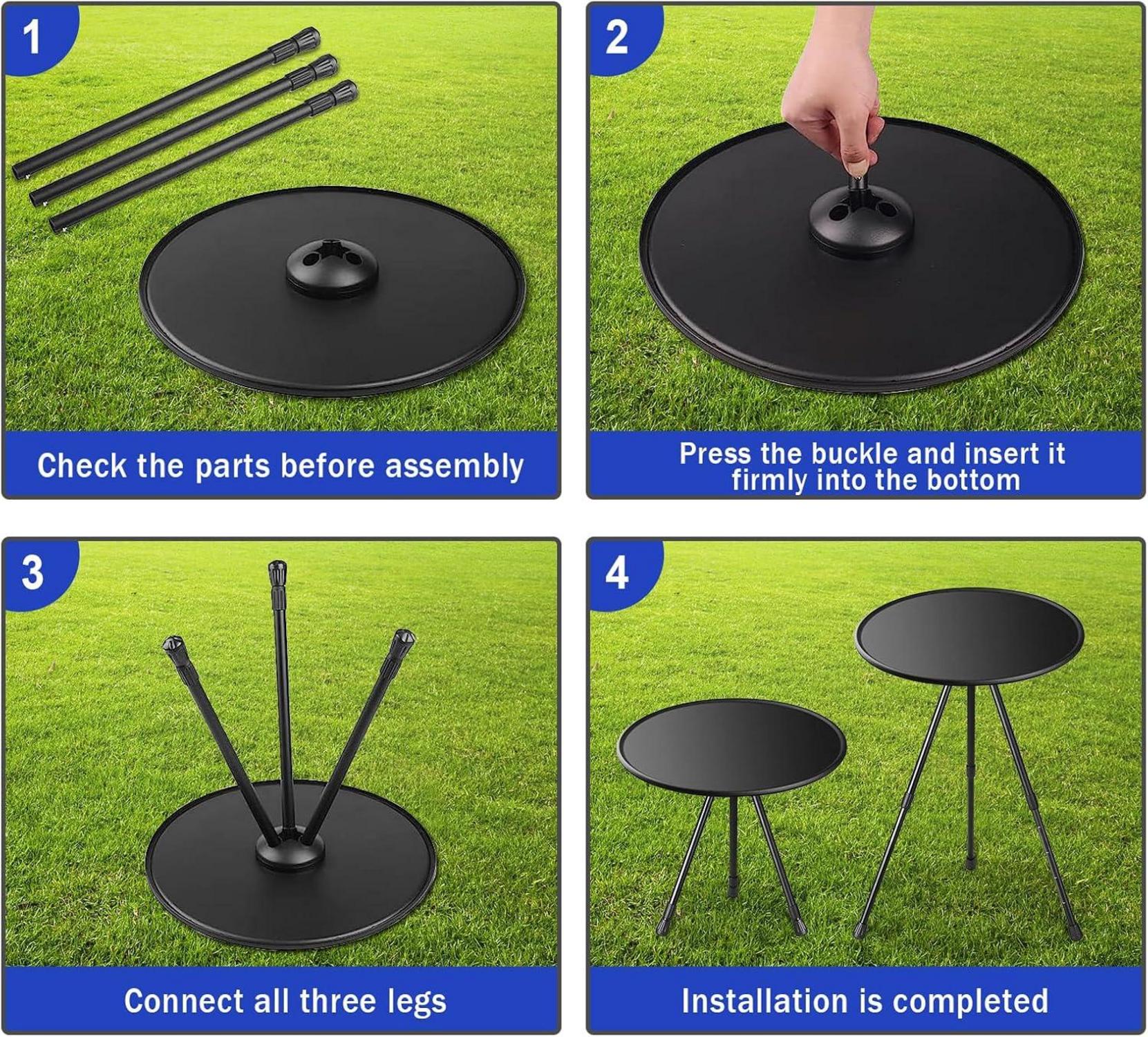 1

Check the parts before assembly

2

Press the buckle and insert it firmly into the bottom

3

Connect all three legs

4

Installation is completed