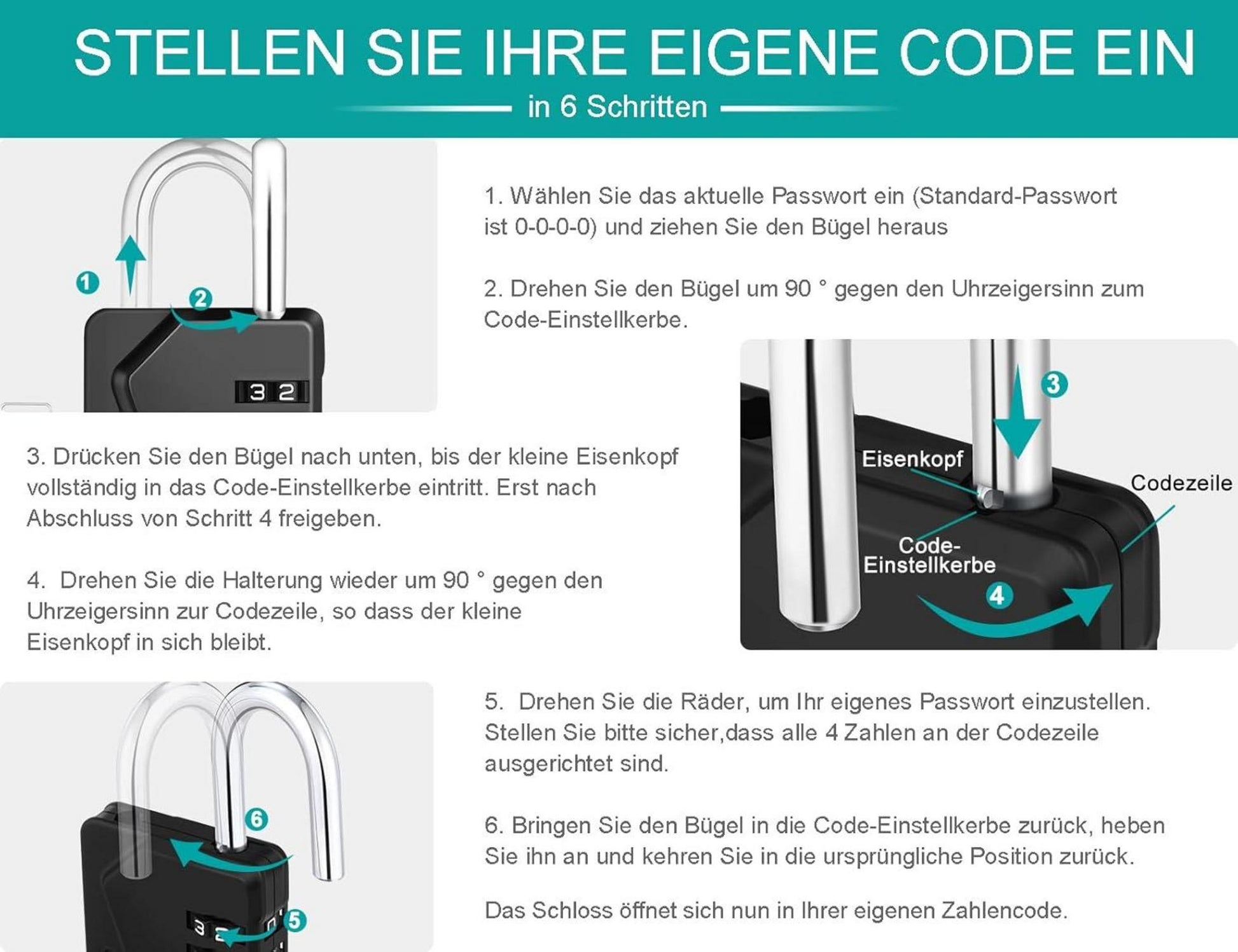 STELLEN SIE IHRE EIGENE CODE EIN

in 6 Schritten

1

2

3 2

1. Wählen Sie das aktuelle Passwort ein (Standard-Passwort ist 0-0-0-0) und ziehen Sie den Bügel heraus

2. Drehen Sie den Bügel um 90 ° gegen den Uhrzeigersinn zum Code-Einstellkerbe.

3

Eisenkopf

Codezeile

Code-Einstellkerbe

4

3. Drücken Sie den Bügel nach unten, bis der kleine Eisenkopf vollständig in das Code-Einstellkerbe eintritt. Erst nach Abschluss von Schritt 4 freigeben.

4. Drehen Sie die Halterung wieder um 90 ° gegen den Uhrzeigersinn zur Codezeile, so dass der kleine Eisenkopf in sich bleibt.

6

5

5. Drehen Sie die Räder, um Ihr eigenes Passwort einzustellen. Stellen Sie bitte sicher,dass alle 4 Zahlen an der Codezeile ausgerichtet sind.

6. Bringen Sie den Bügel in die Code-Einstellkerbe zurück, heben Sie ihn an und kehren Sie in die ursprüngliche Position zurück.

Das Schloss öffnet sich nun in Ihrer eigenen Zahlencode.