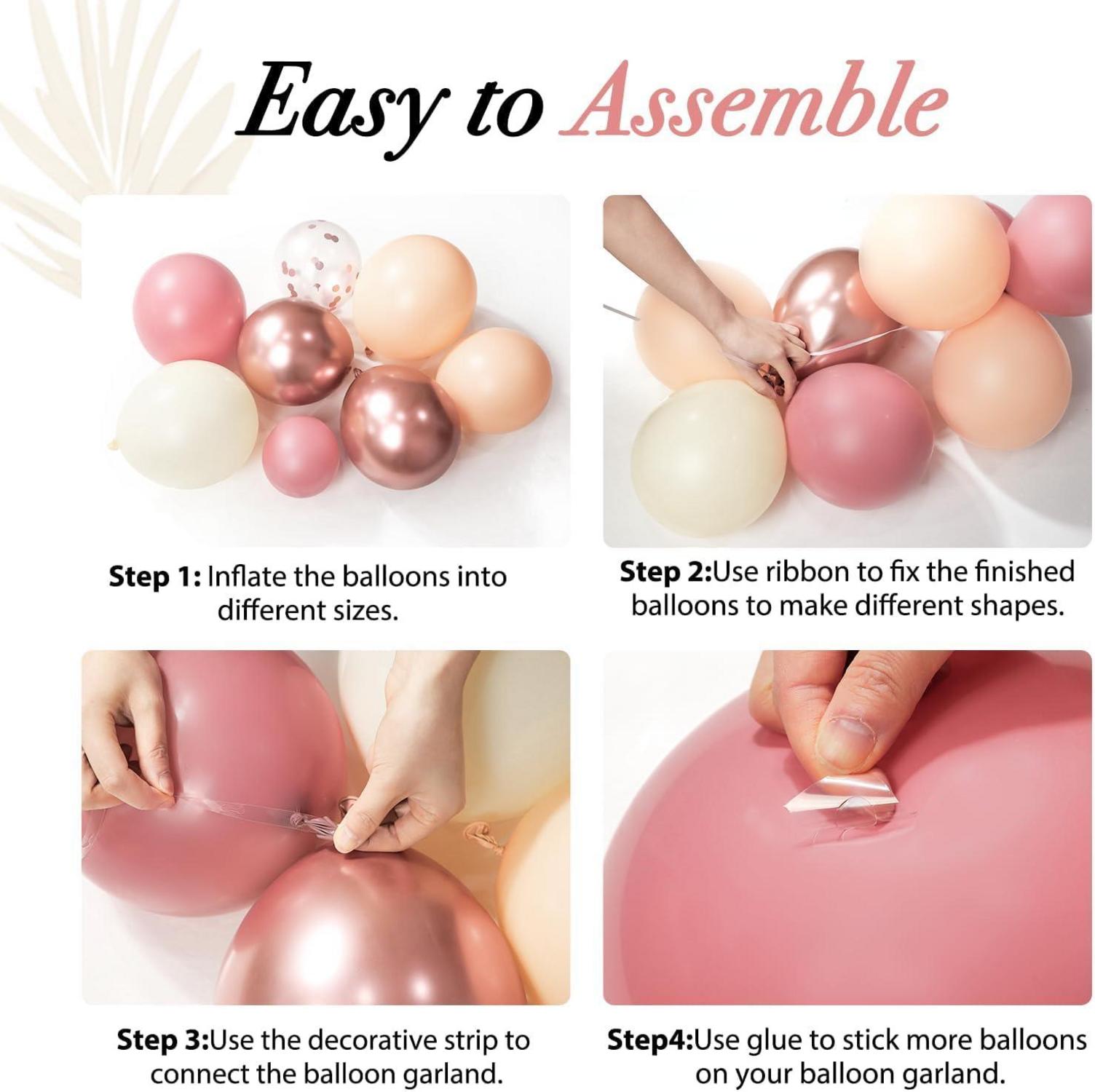 Easy to Assemble

Step 1: Inflate the balloons into different sizes.

Step 2:Use ribbon to fix the finished balloons to make different shapes.

Step 3:Use the decorative strip to connect the balloon garland.

Step4:Use glue to stick more balloons on your balloon garland.