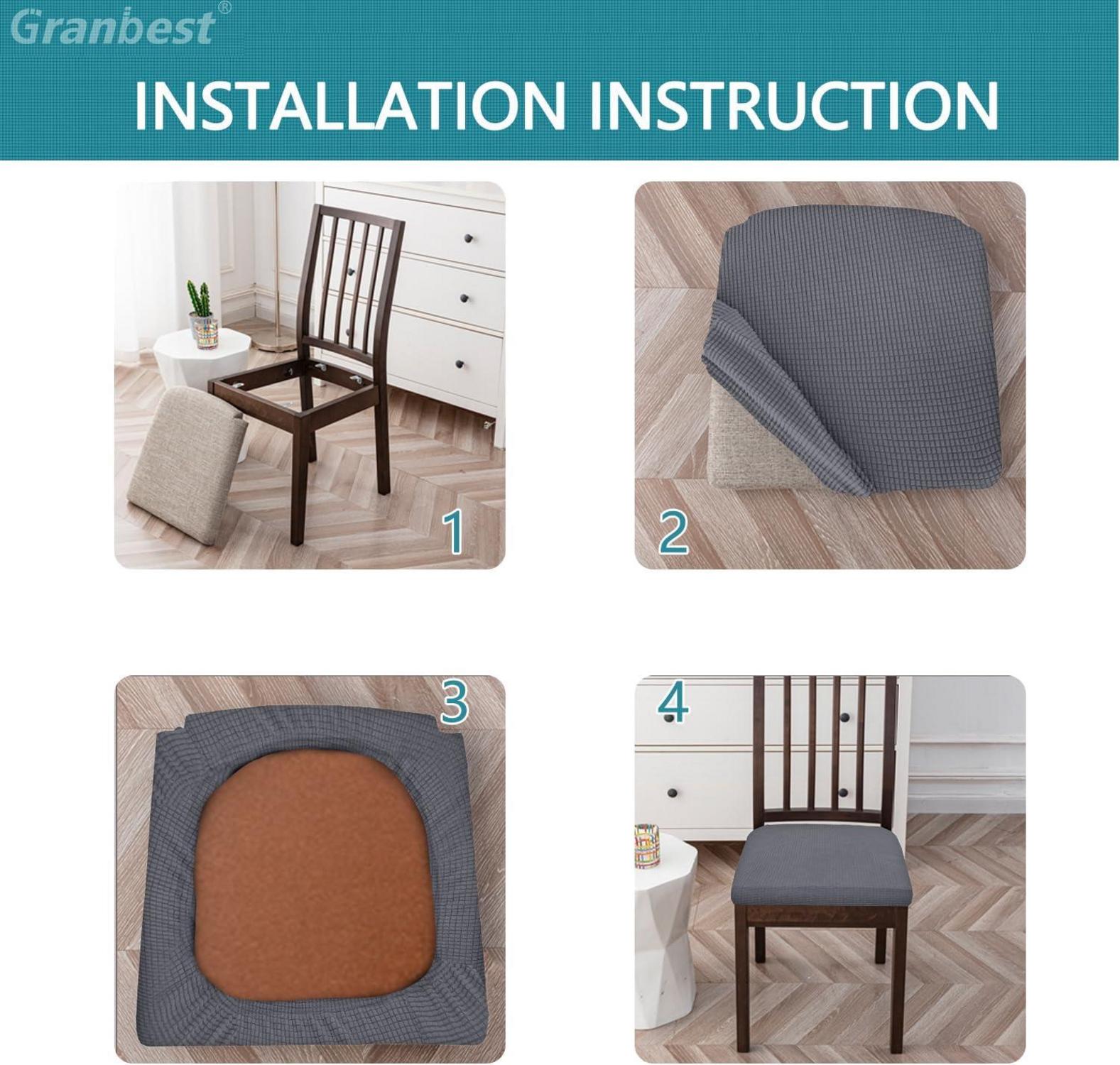 Granbest®

INSTALLATION INSTRUCTION

1

2

3

4