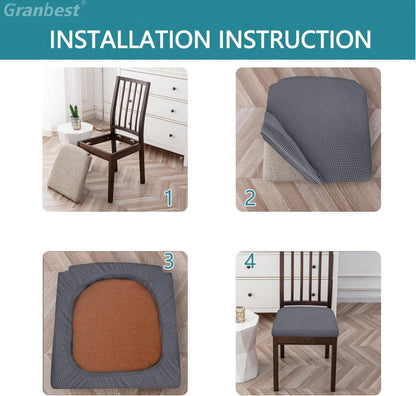 Granbest®

INSTALLATION INSTRUCTION

1

2

3

4