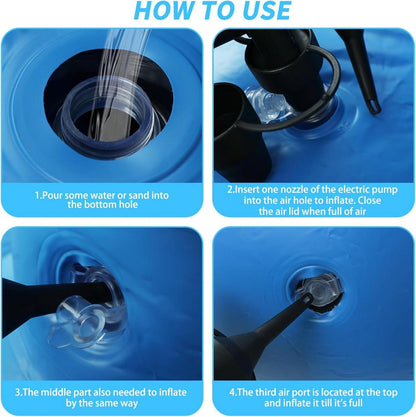 HOW TO USE

1.Pour some water or sand into the bottom hole

2.Insert one nozzle of the electric pump into the air hole to inflate. Close the air lid when full of air

3.The middle part also needed to inflate by the same way

4.The third air port is located at the top and inflate it till it's full