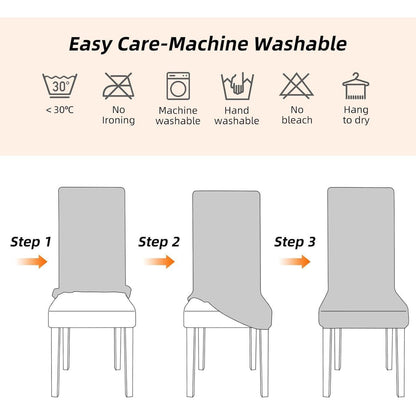 Easy Care-Machine Washable

30°

< 30°C

No Ironing

Machine washable

Hand washable

No bleach

Hang to dry

Step 1

Step 2

Step 3