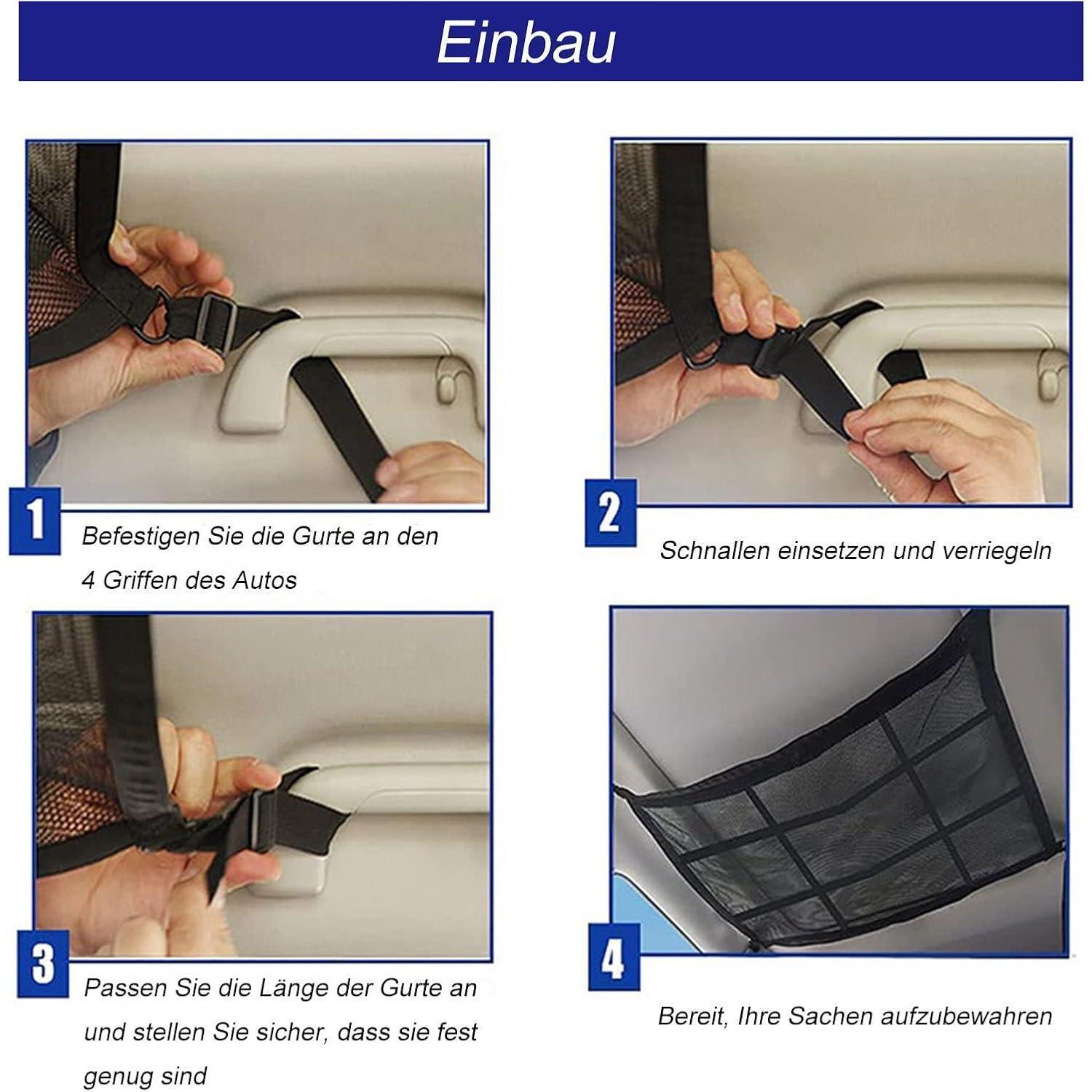 Einbau

1

Befestigen Sie die Gurte an den 4 Griffen des Autos

2

Schnallen einsetzen und verriegeln

3

Passen Sie die Länge der Gurte an und stellen Sie sicher, dass sie fest genug sind

4

Bereit, Ihre Sachen aufzubewahren