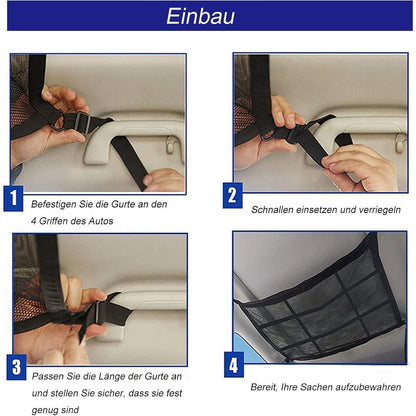 Einbau

1
Befestigen Sie die Gurte an den 4 Griffen des Autos

2
Schnallen einsetzen und verriegeln

3
Passen Sie die Länge der Gurte an und stellen Sie sicher, dass sie fest genug sind

4
Bereit, Ihre Sachen aufzubewahren