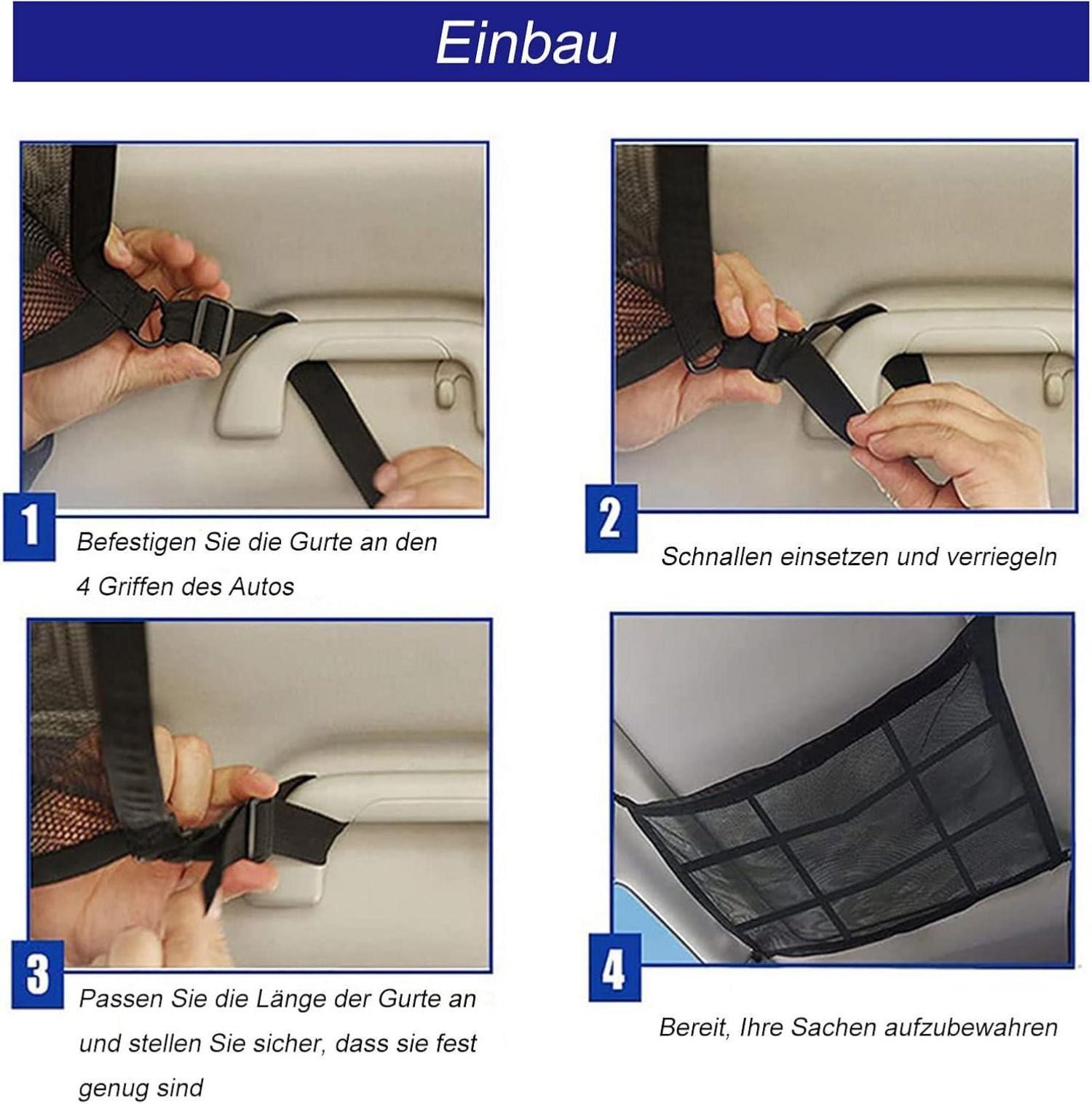 Einbau

1
Befestigen Sie die Gurte an den 4 Griffen des Autos

2
Schnallen einsetzen und verriegeln

3
Passen Sie die Länge der Gurte an und stellen Sie sicher, dass sie fest genug sind

4
Bereit, Ihre Sachen aufzubewahren