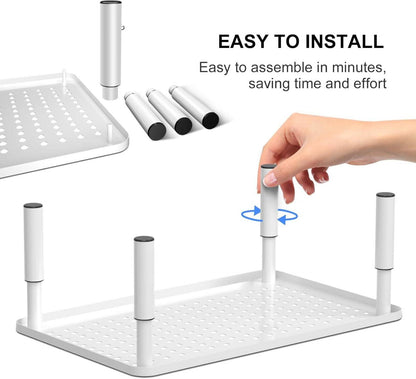 EASY TO INSTALL

Easy to assemble in minutes, saving time and effort