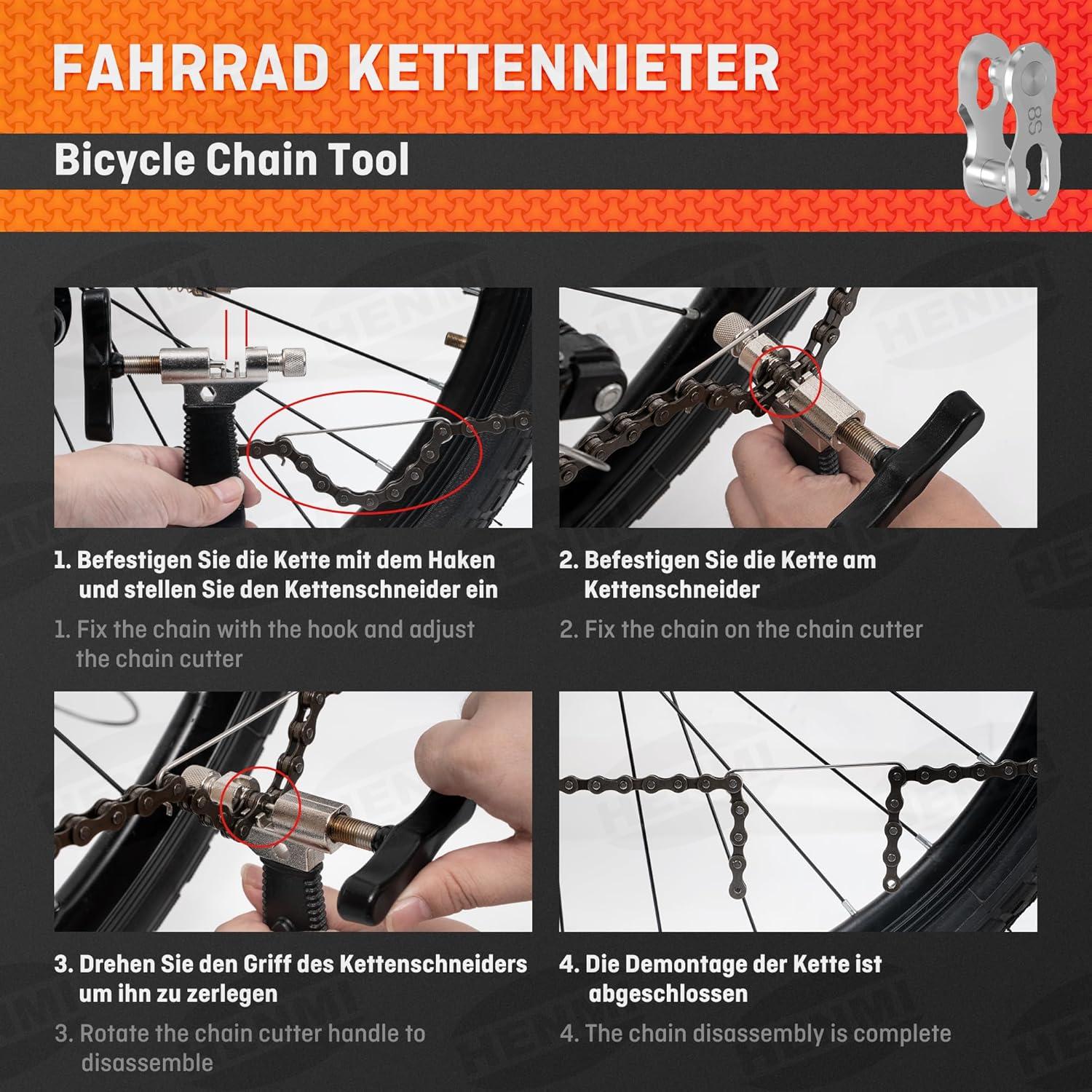 FAHRRAD KETTENNIETER

Bicycle Chain Tool

8S

HENMI

1. Befestigen Sie die Kette mit dem Haken und stellen Sie den Kettenschneider ein

1. Fix the chain with the hook and adjust the chain cutter

2. Befestigen Sie die Kette am Kettenschneider

2. Fix the chain on the chain cutter

3. Drehen Sie den Griff des Kettenschneiders um ihn zu zerlegen

3. Rotate the chain cutter handle to disassemble

4. Die Demontage der Kette ist abgeschlossen

4. The chain disassembly is complete