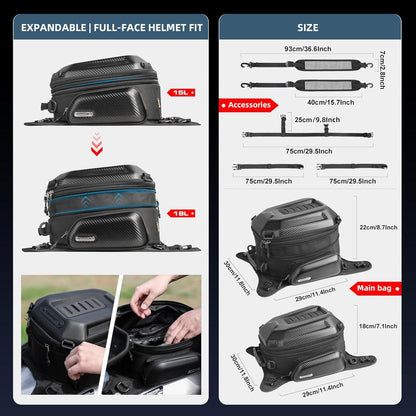 EXPANDABLE | FULL-FACE HELMET FIT

15L

18L

SIZE

93cm/36.6Inch

7cm/2.8Inch

40cm/15.7Inch

Accessories

25cm/9.8Inch

75cm/29.5Inch

75cm/29.5Inch

75cm/29.5Inch

22cm/8.7Inch

30cm/11.8Inch

29cm/11.4Inch

Main bag

18cm/7.1Inch

30cm/11.8Inch

29cm/11.4Inch