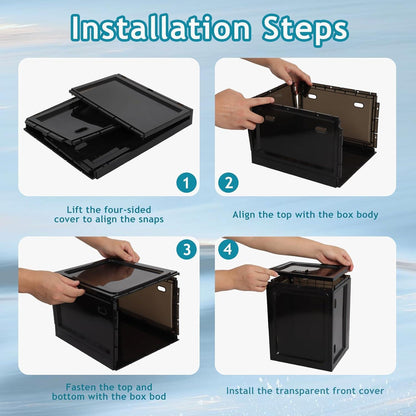 Installation Steps

1

Lift the four-sided cover to align the snaps

2

Align the top with the box body

3

Fasten the top and bottom with the box bod

4

Install the transparent front cover