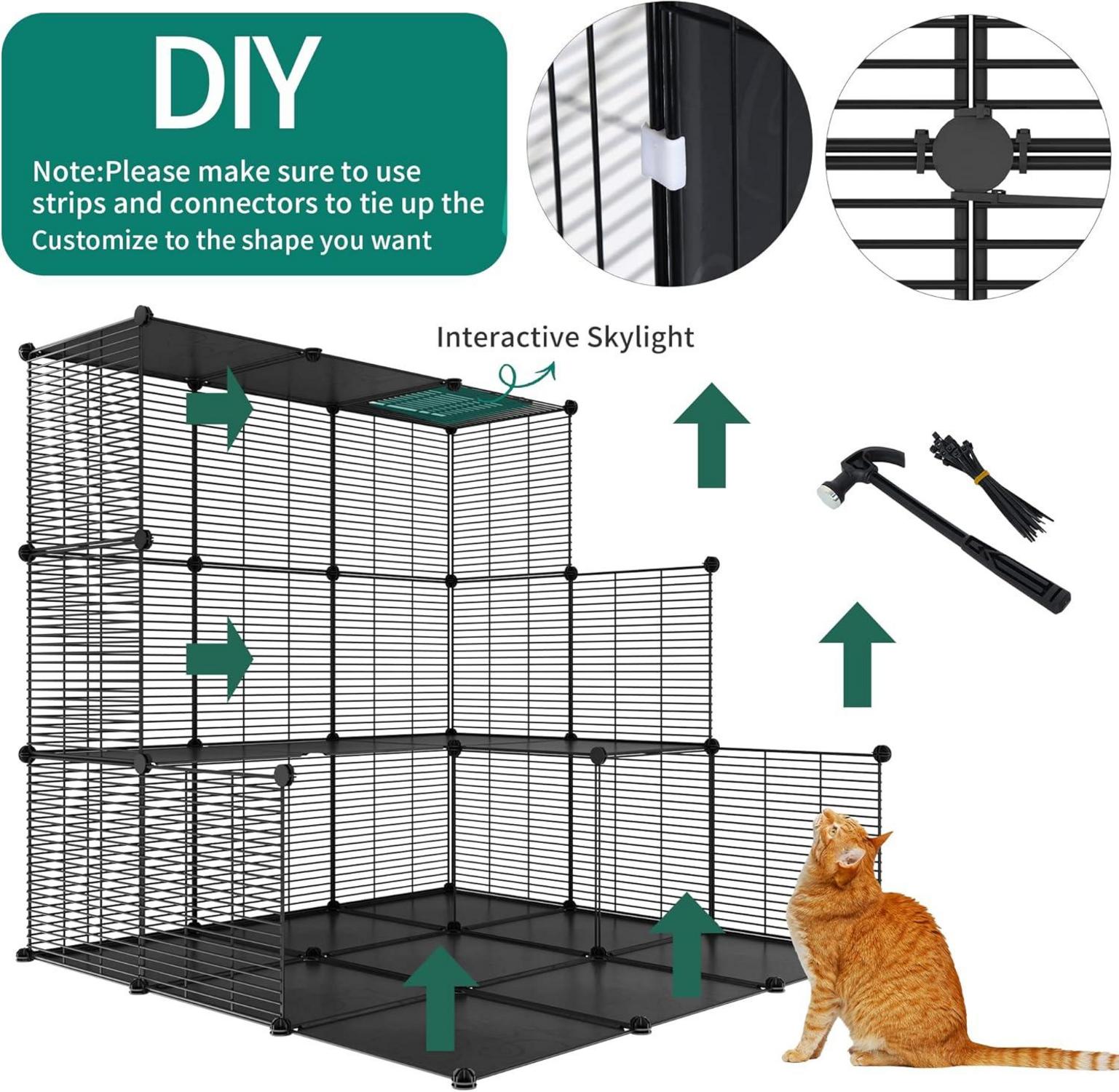 DIY

Note:Please make sure to use strips and connectors to tie up the
Customize to the shape you want

Interactive Skylight