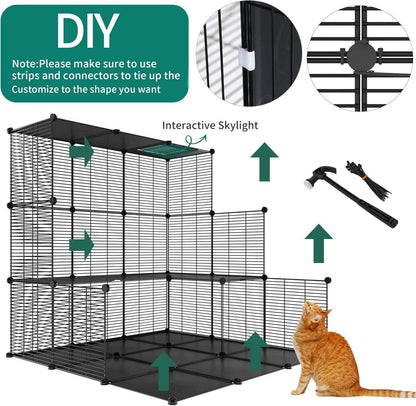 DIY

Note:Please make sure to use strips and connectors to tie up the
Customize to the shape you want

Interactive Skylight