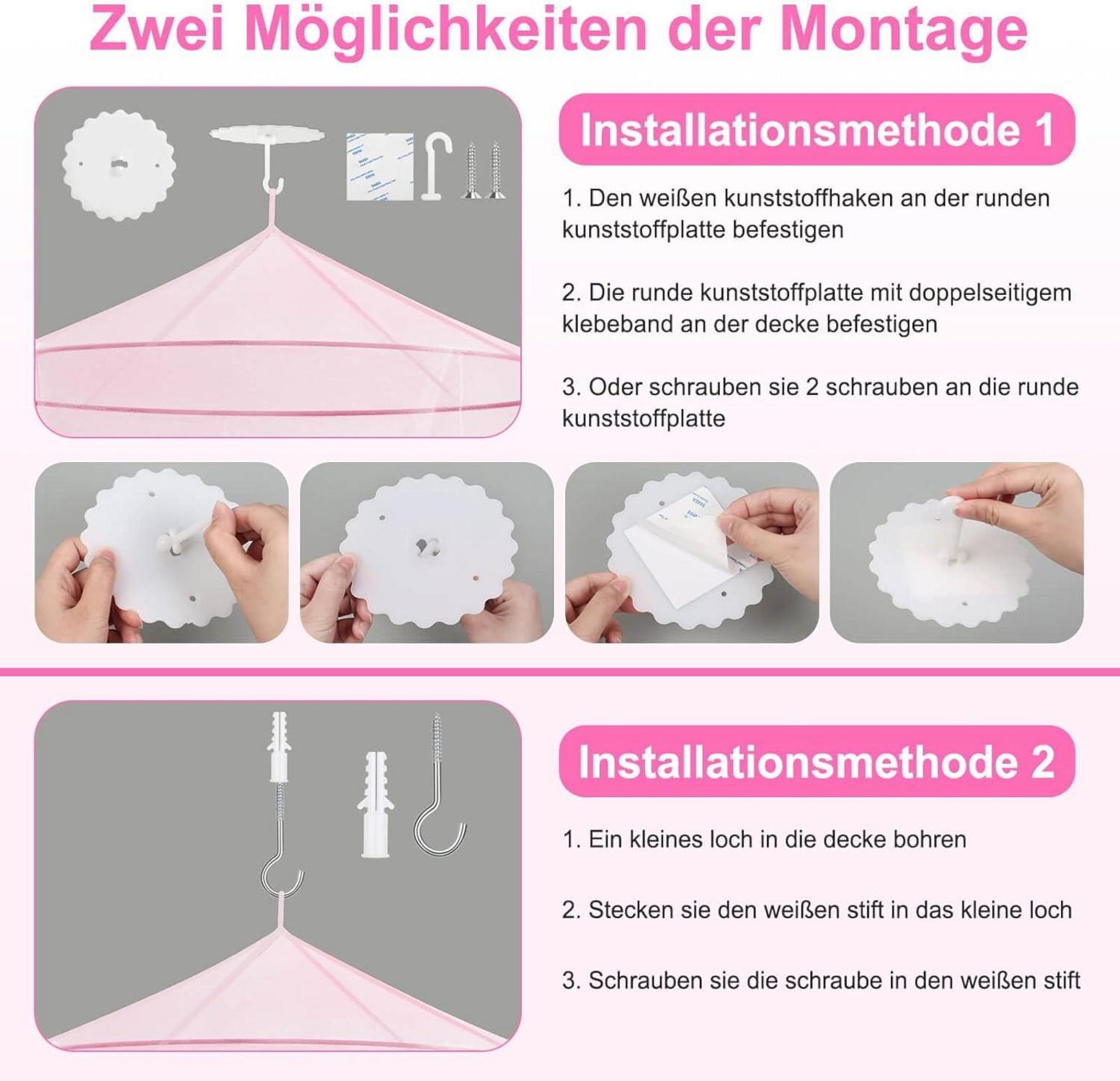 Zwei Möglichkeiten der Montage

Installationsmethode 1

1. Den weißen kunststoffhaken an der runden kunststoffplatte befestigen

2. Die runde kunststoffplatte mit doppelseitigem klebeband an der decke befestigen

3. Oder schrauben sie 2 schrauben an die runde kunststoffplatte

Installationsmethode 2

1. Ein kleines loch in die decke bohren

2. Stecken sie den weißen stift in das kleine loch

3. Schrauben sie die schraube in den weißen stift