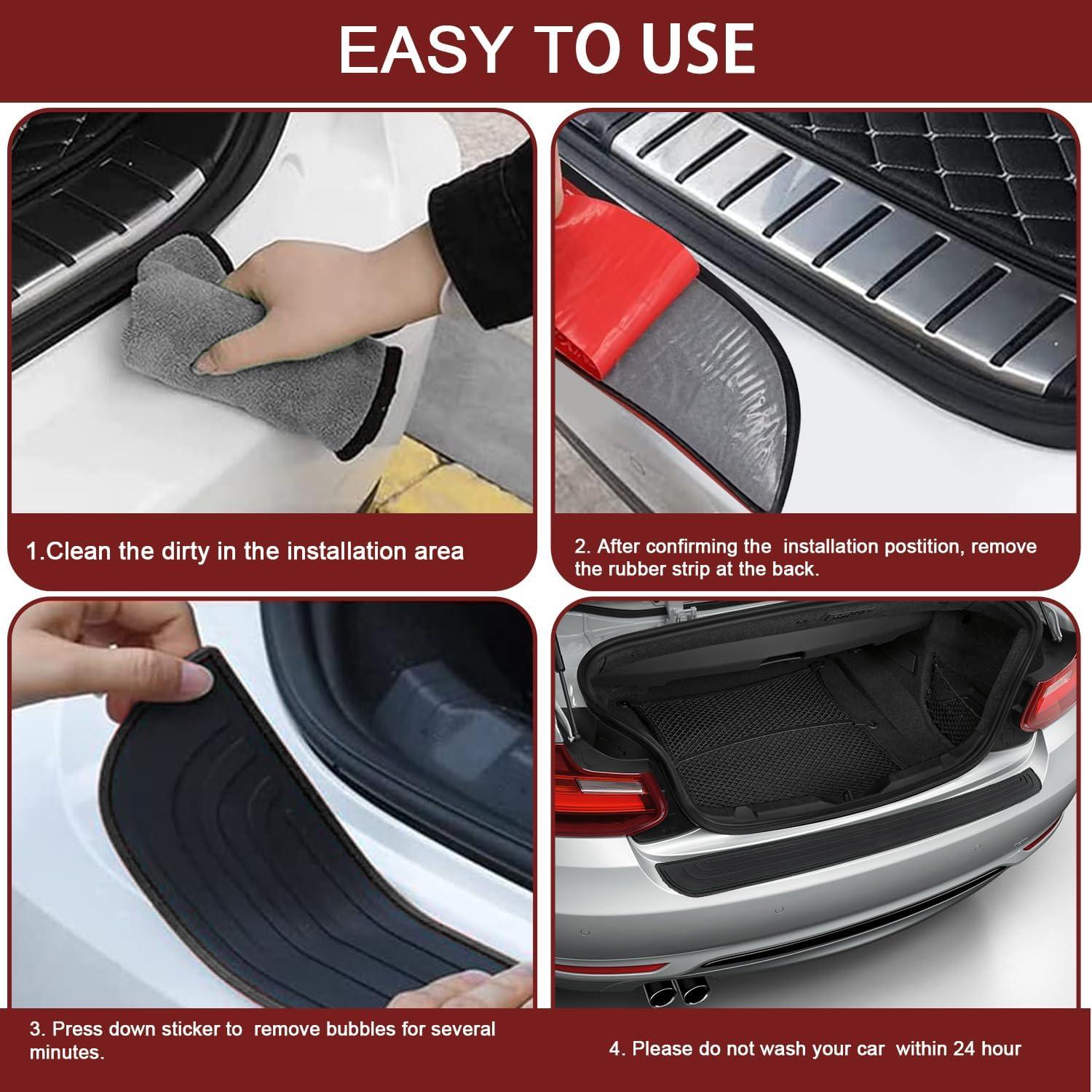 EASY TO USE

1.Clean the dirty in the installation area

2. After confirming the installation postition, remove the rubber strip at the back.

3. Press down sticker to remove bubbles for several minutes.

4. Please do not wash your car within 24 hour