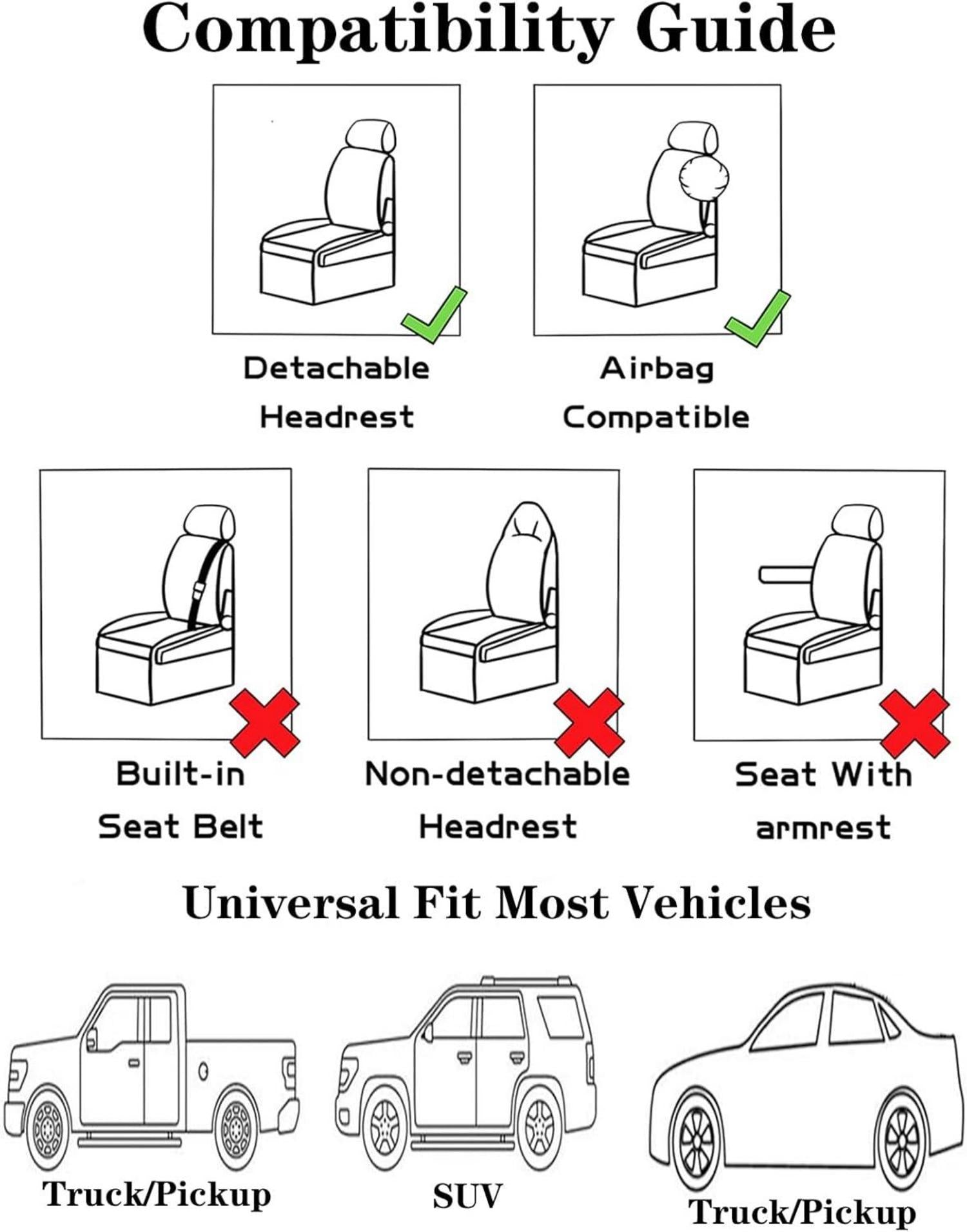 Compatibility Guide

Detachable Headrest

Airbag Compatible

Built-in Seat Belt

Non-detachable Headrest

Seat With armrest

Universal Fit Most Vehicles

Truck/Pickup

SUV

Truck/Pickup