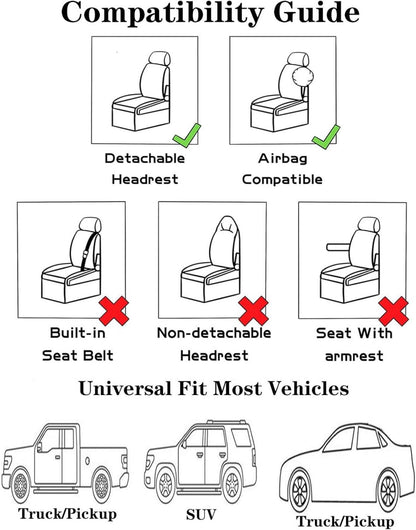 Compatibility Guide

Detachable Headrest

Airbag Compatible

Built-in Seat Belt

Non-detachable Headrest

Seat With armrest

Universal Fit Most Vehicles

Truck/Pickup

SUV

Truck/Pickup