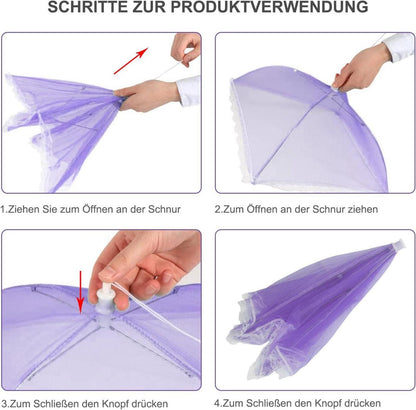 SCHRITTE ZUR PRODUKTVERWENDUNG

1.Ziehen Sie zum Öffnen an der Schnur

2.Zum Öffnen an der Schnur ziehen

3.Zum Schließen den Knopf drücken

4.Zum Schließen den Knopf drücken