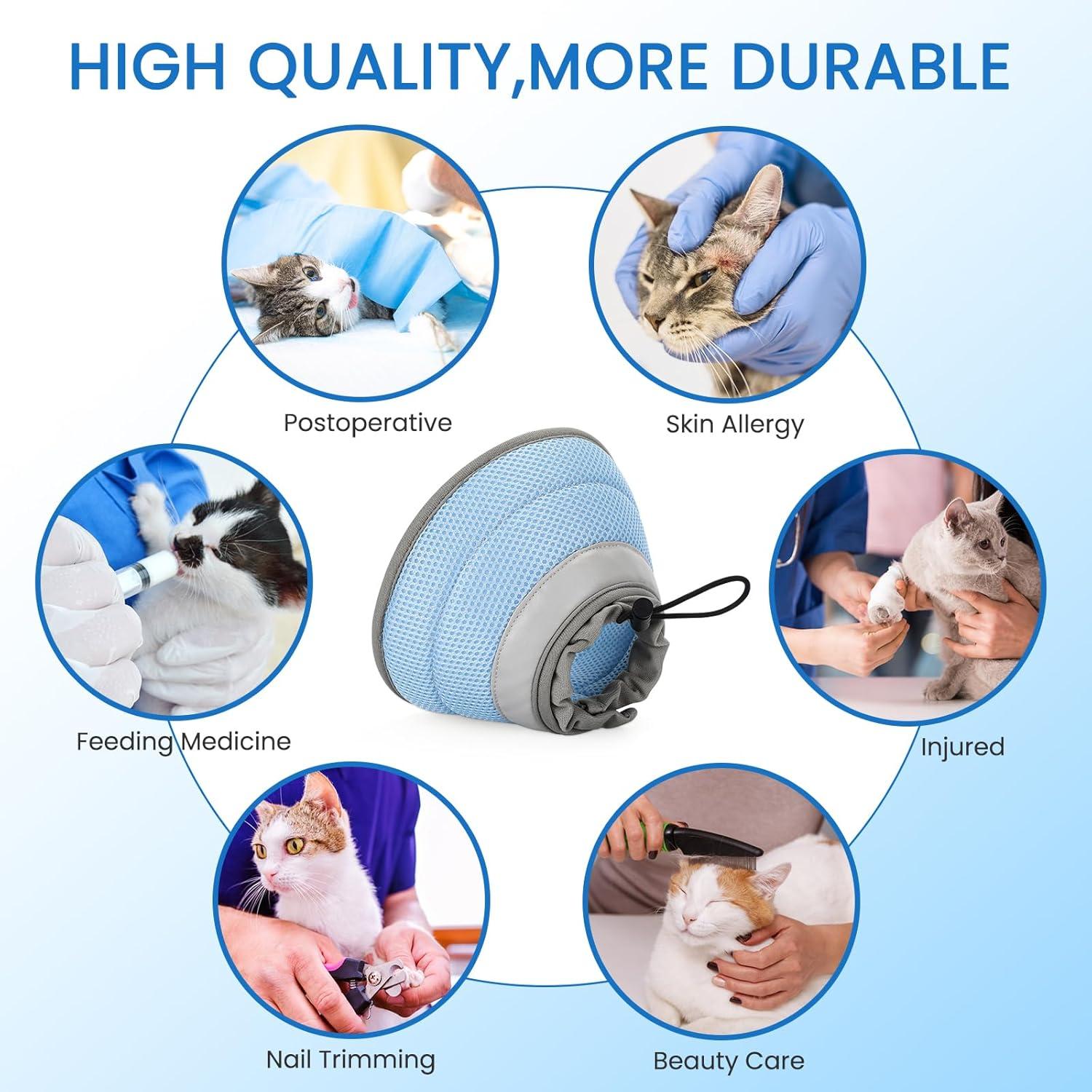 HIGH QUALITY,MORE DURABLE

Postoperative

Skin Allergy

Feeding Medicine

Injured

Nail Trimming

Beauty Care