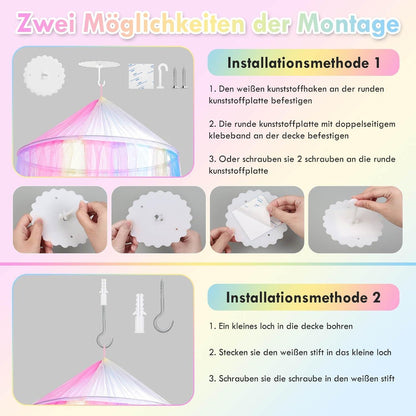 Zwei Möglichkeiten der Montage

Installationsmethode 1

1. Den weißen kunststoffhaken an der runden kunststoffplatte befestigen

2. Die runde kunststoffplatte mit doppelseitigem klebeband an der decke befestigen

3. Oder schrauben sie 2 schrauben an die runde kunststoffplatte

Installationsmethode 2

1. Ein kleines loch in die decke bohren

2. Stecken sie den weißen stift in das kleine loch

3. Schrauben sie die schraube in den weißen stift