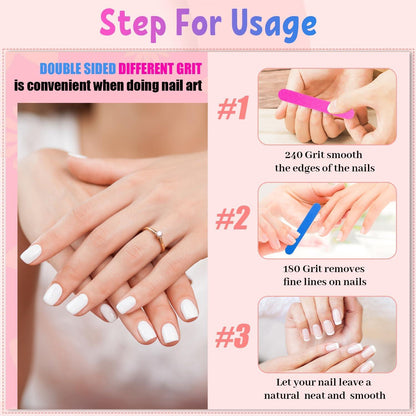 Step For Usage

DOUBLE SIDED DIFFERENT GRIT
is convenient when doing nail art

#1

240 Grit smooth the edges of the nails

#2

180 Grit removes fine lines on nails

#3

Let your nail leave a natural neat and smooth