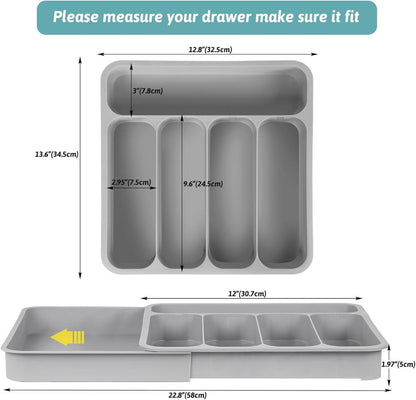 Please measure your drawer make sure it fit

12.8"(32.5cm)

3"(7.8cm)

13.6"(34.5cm)

2.95"(7.5cm)

9.6"(24.5cm)

12"(30.7cm)

1.97"(5cm)

22.8"(58cm)