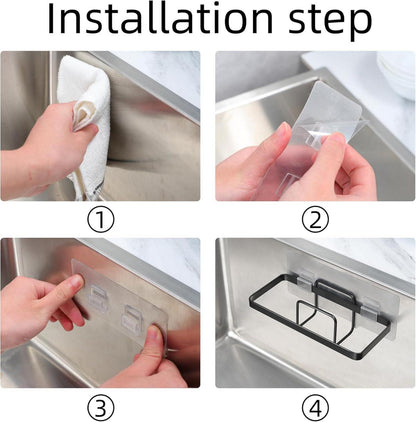 Installation step

①

②

③

④