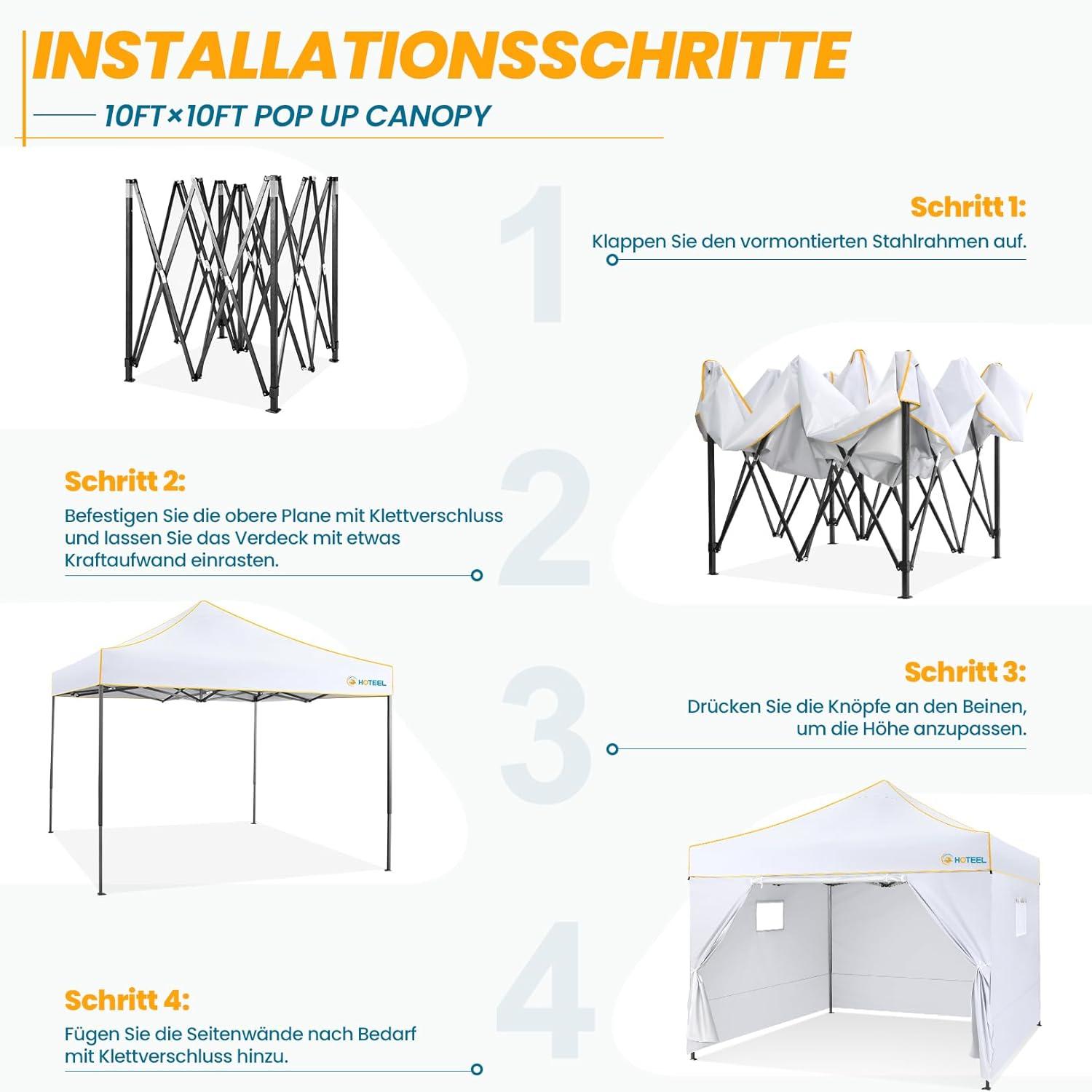 INSTALLATIONSSCHRITTE

10FT×10FT POP UP CANOPY

1

Schritt 1:
Klappen Sie den vormontierten Stahlrahmen auf.

2

Schritt 2:
Befestigen Sie die obere Plane mit Klettverschluss und lassen Sie das Verdeck mit etwas Kraftaufwand einrasten.

HOTEEL

3

Schritt 3:
Drücken Sie die Knöpfe an den Beinen, um die Höhe anzupassen.

HOTEEL

4

Schritt 4:
Fügen Sie die Seitenwände nach Bedarf mit Klettverschluss hinzu.