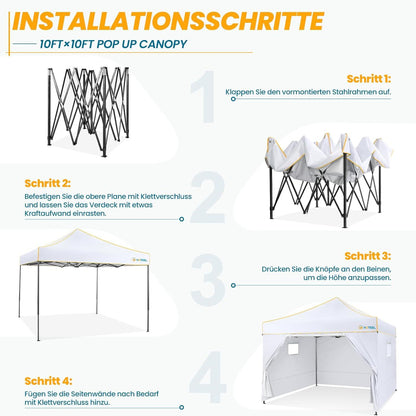 INSTALLATIONSSCHRITTE

10FT×10FT POP UP CANOPY

1

Schritt 1:

Klappen Sie den vormontierten Stahlrahmen auf.

Schritt 2:

Befestigen Sie die obere Plane mit Klettverschluss und lassen Sie das Verdeck mit etwas Kraftaufwand einrasten.

2

3

Schritt 3:

Drücken Sie die Knöpfe an den Beinen, um die Höhe anzupassen.

4

Schritt 4:

Fügen Sie die Seitenwände nach Bedarf mit Klettverschluss hinzu.