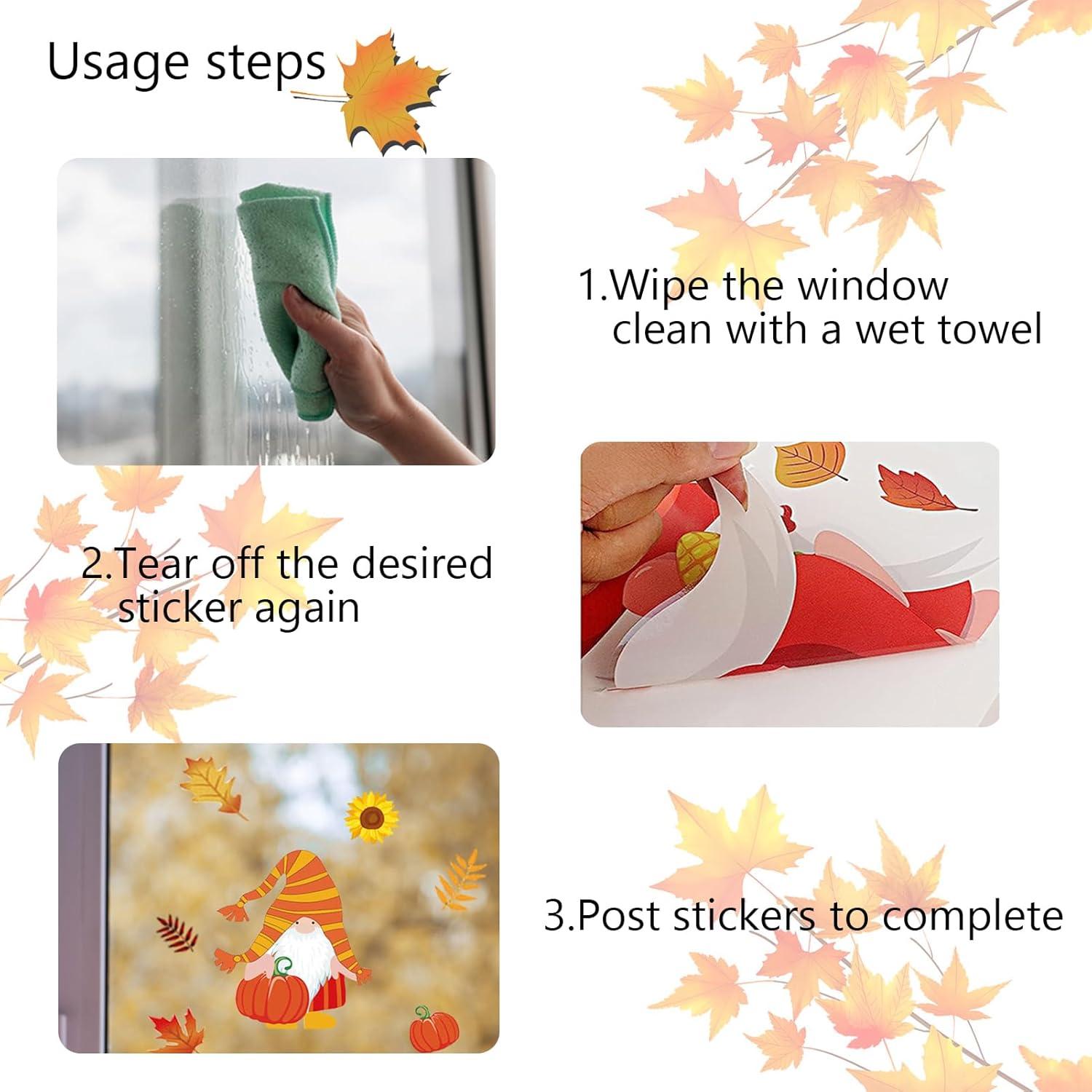 Usage steps

1.Wipe the window clean with a wet towel

2.Tear off the desired sticker again

3.Post stickers to complete