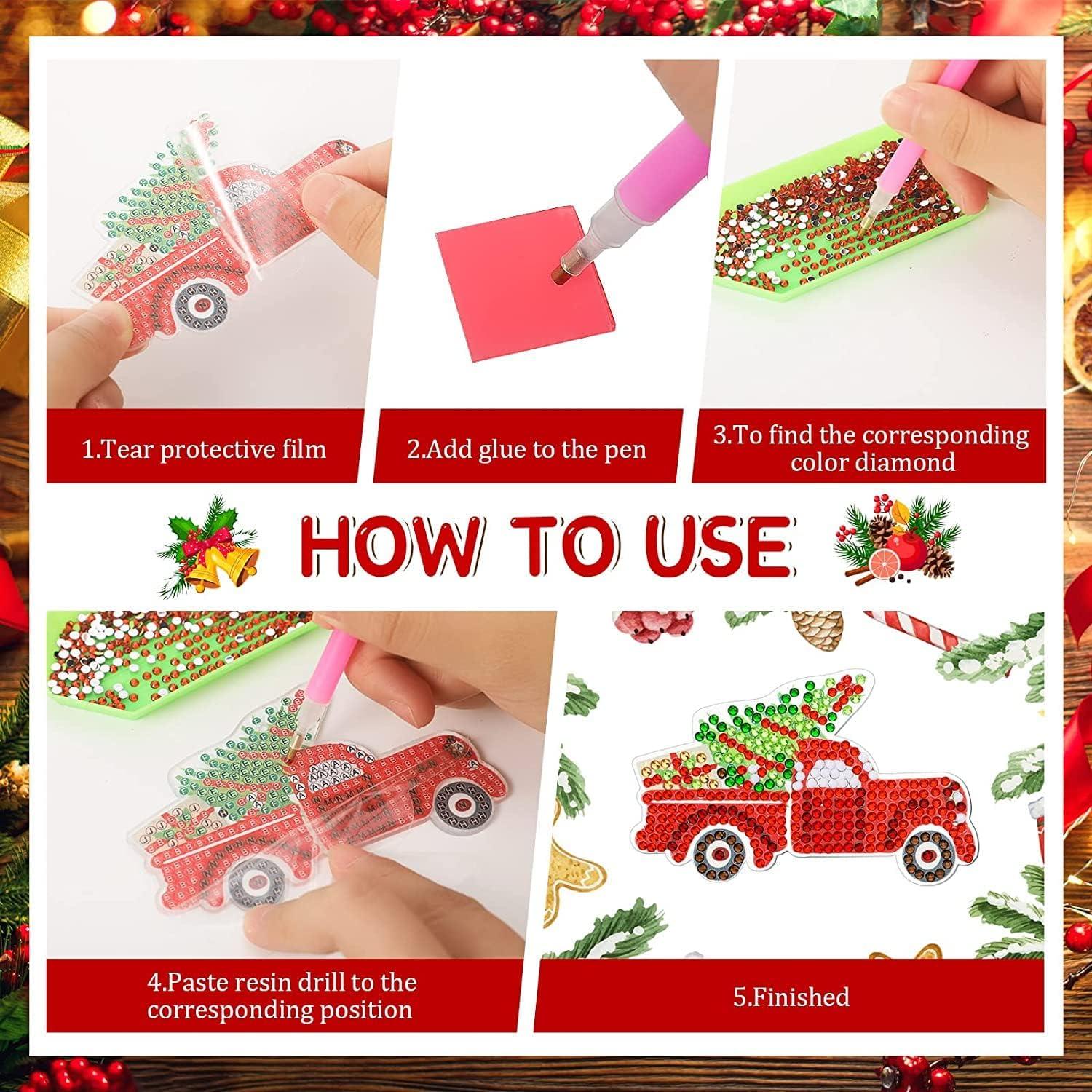 1.Tear protective film

2.Add glue to the pen

3.To find the corresponding color diamond

HOW TO USE

4.Paste resin drill to the corresponding position

5.Finished