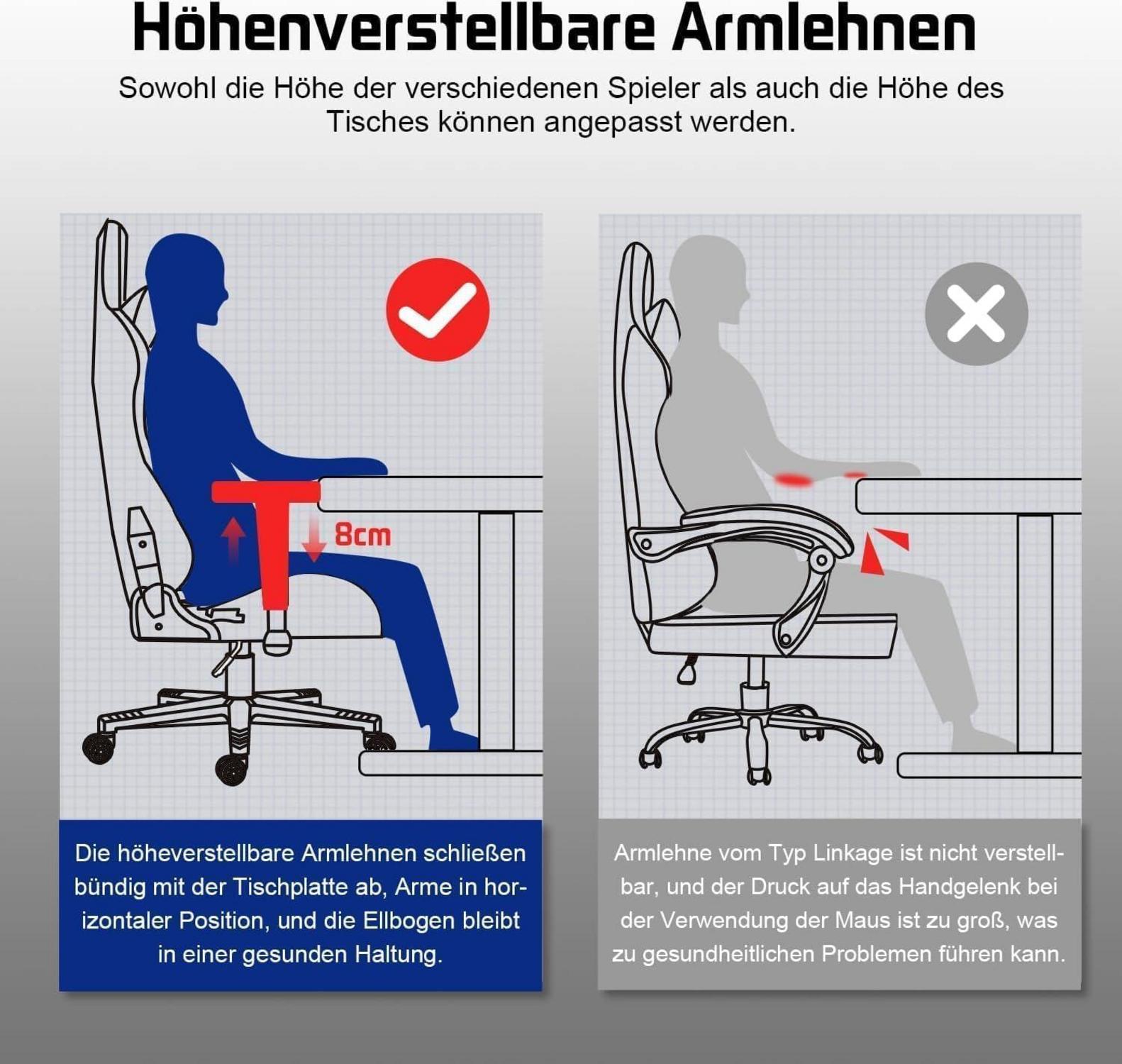 Höhenverstellbare Armlehnen

Sowohl die Höhe der verschiedenen Spieler als auch die Höhe des Tisches können angepasst werden.

8cm

Die höheverstellbare Armlehnen schließen bündig mit der Tischplatte ab, Arme in horizontaler Position, und die Ellbogen bleibt in einer gesunden Haltung.

Armlehne vom Typ Linkage ist nicht verstellbar, und der Druck auf das Handgelenk bei der Verwendung der Maus ist zu groß, was zu gesundheitlichen Problemen führen kann.