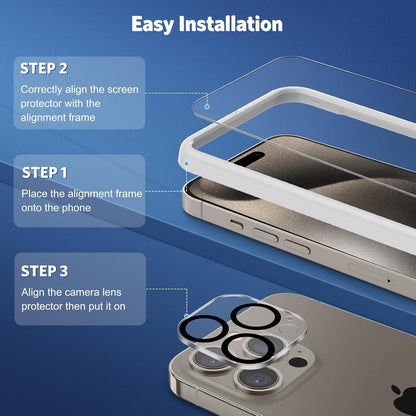 Easy Installation

STEP 2
Correctly align the screen protector with the alignment frame

STEP 1
Place the alignment frame onto the phone

STEP 3
Align the camera lens protector then put it on