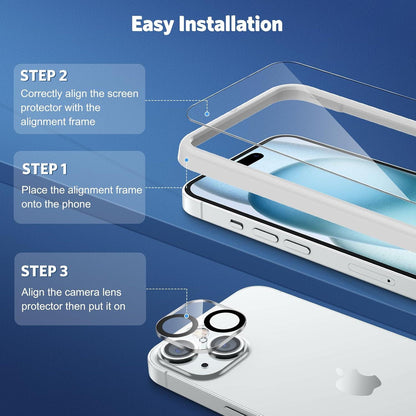 Easy Installation

STEP 2
Correctly align the screen protector with the alignment frame

STEP 1
Place the alignment frame onto the phone

STEP 3
Align the camera lens protector then put it on