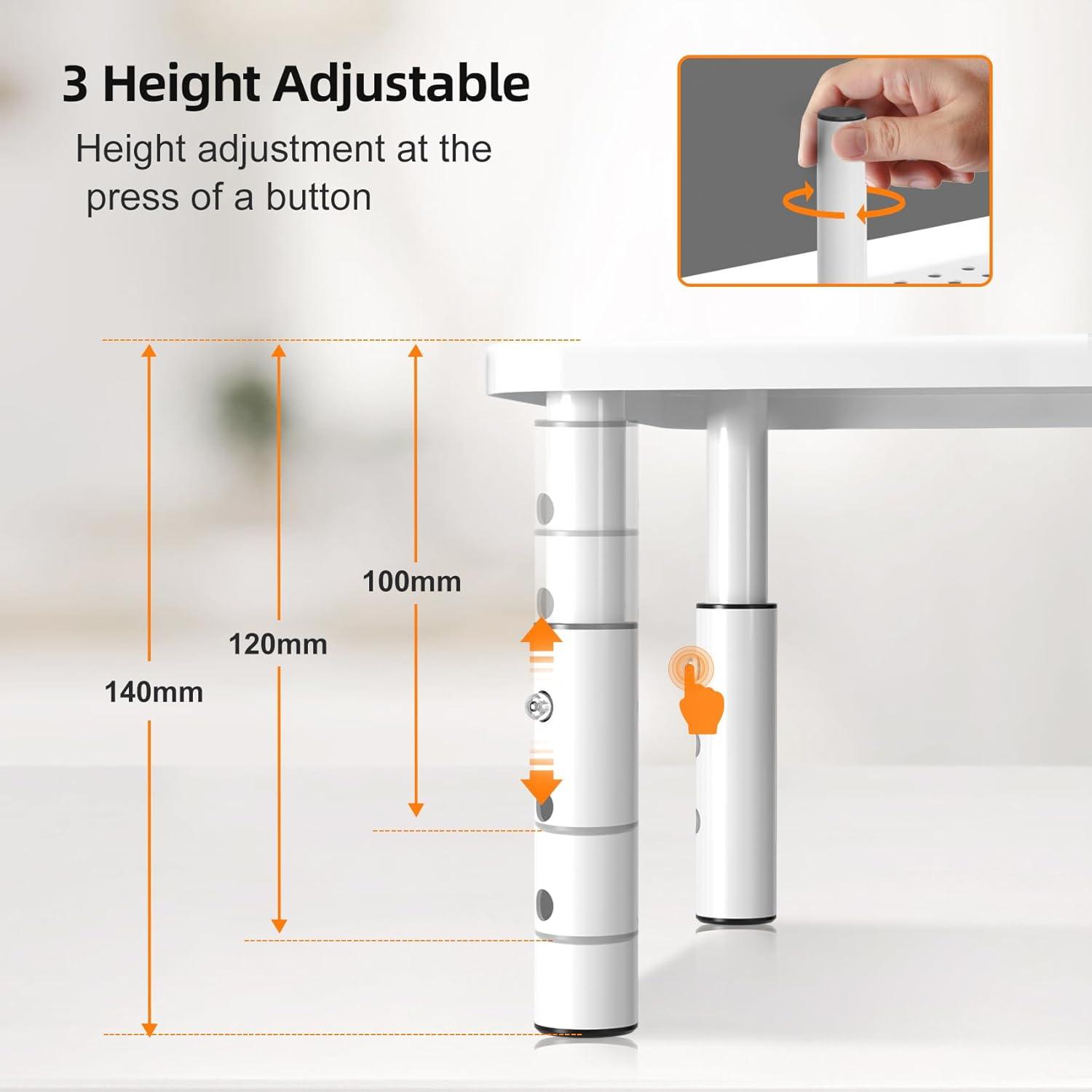 3 Height Adjustable

Height adjustment at the press of a button

100mm

120mm

140mm