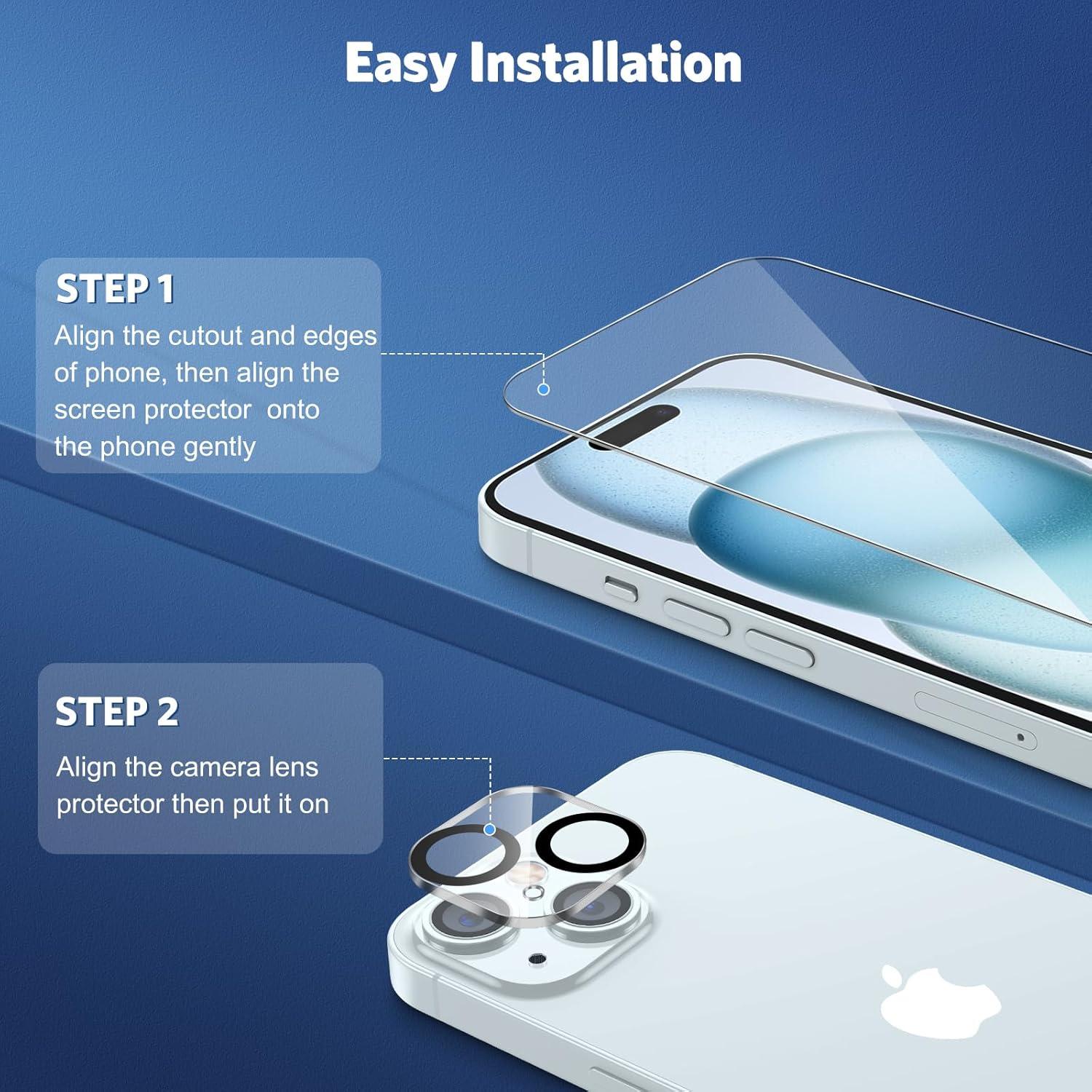 Easy Installation

STEP 1
Align the cutout and edges of phone, then align the screen protector onto the phone gently

STEP 2
Align the camera lens protector then put it on