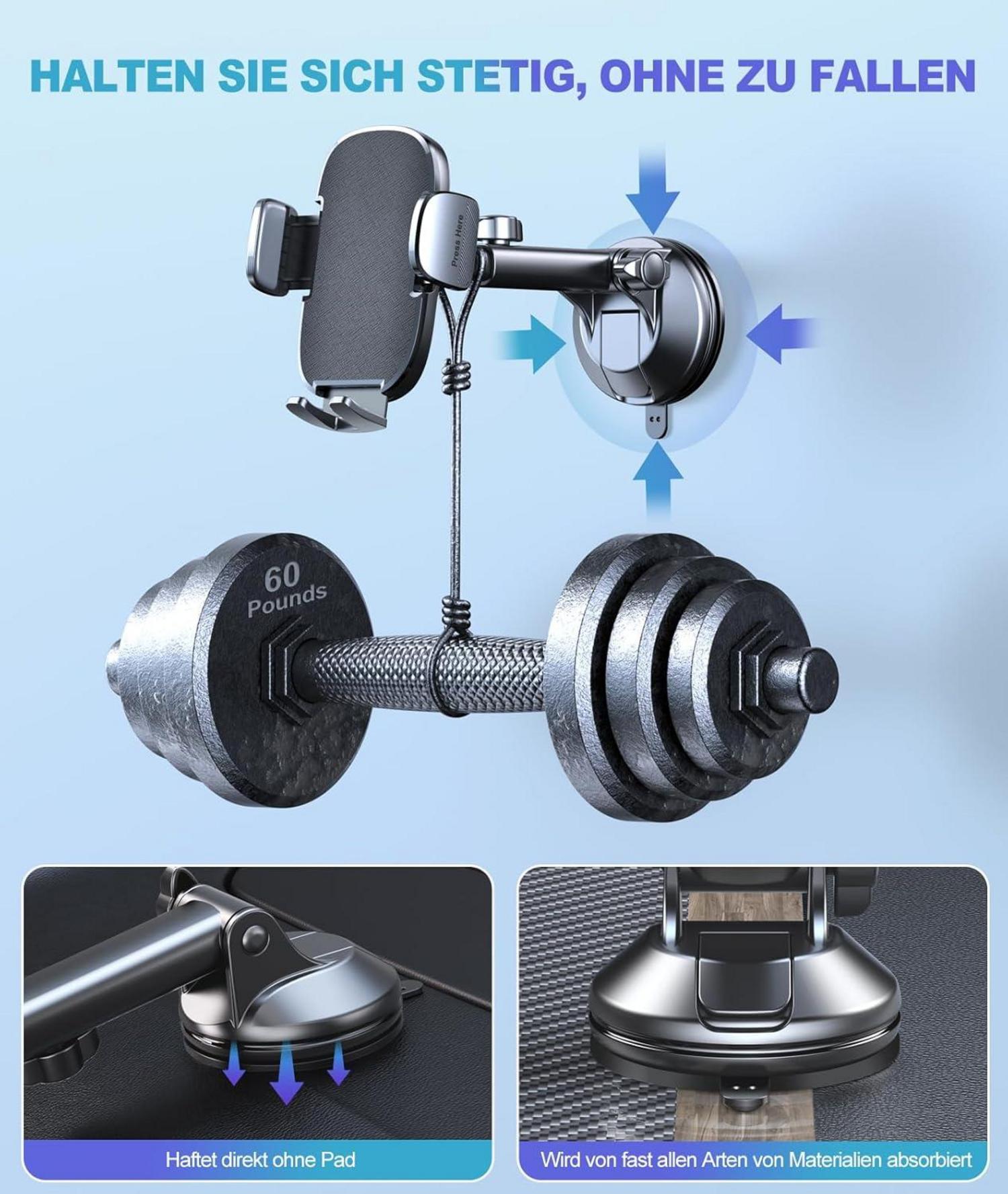 HALTEN SIE SICH STETIG, OHNE ZU FALLEN

Press Here

60 Pounds

Haftet direkt ohne Pad

Wird von fast allen Arten von Materialien absorbiert