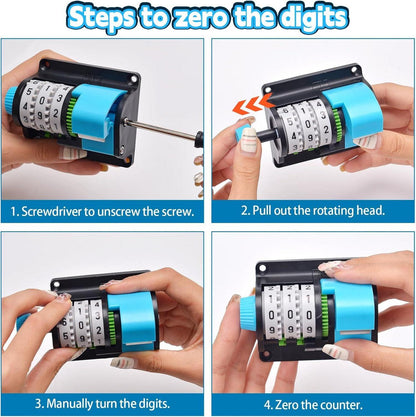 Steps to zero the digits

1. Screwdriver to unscrew the screw.

2. Pull out the rotating head.

3. Manually turn the digits.

4. Zero the counter.