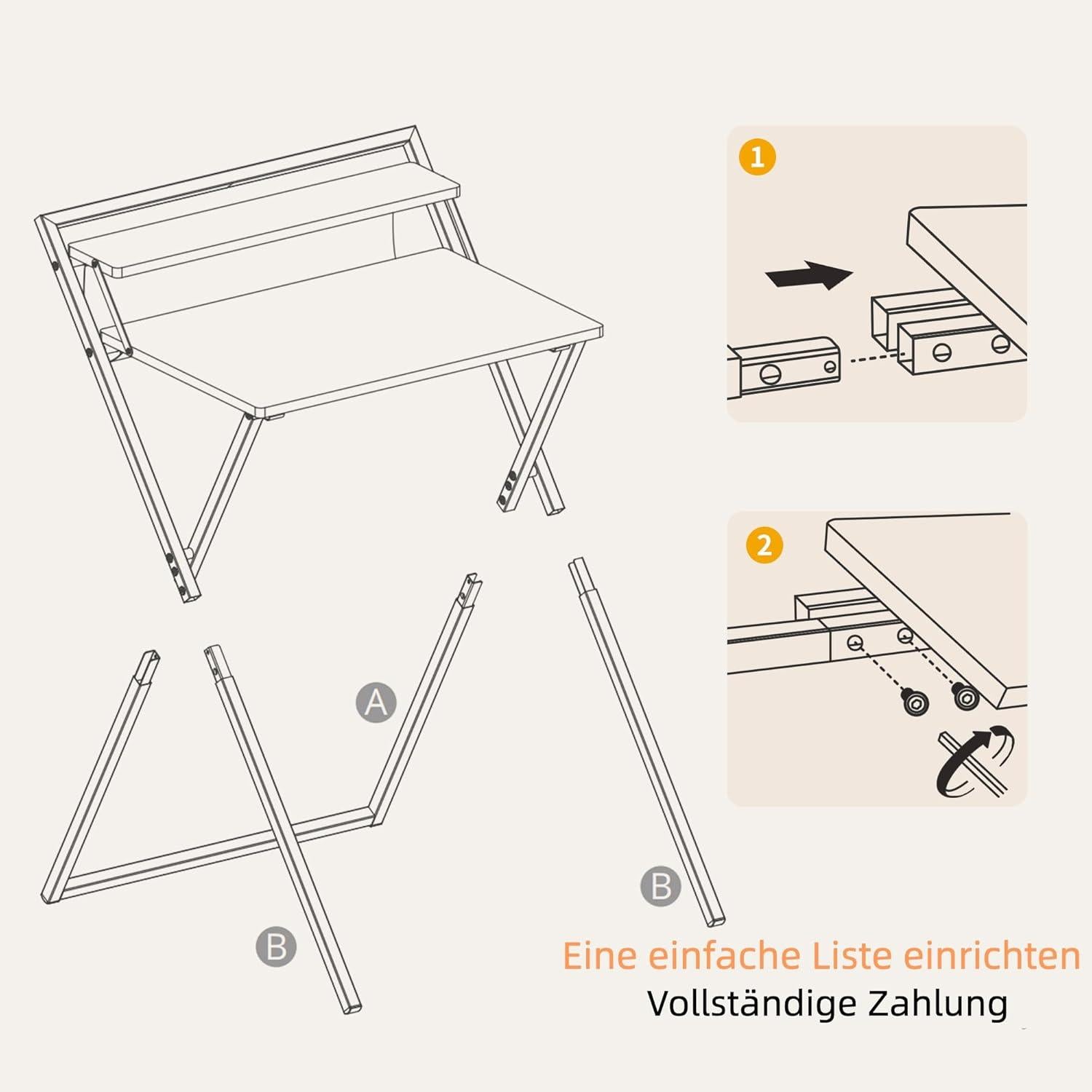 1

2

A

B

B

Eine einfache Liste einrichten

Vollständige Zahlung